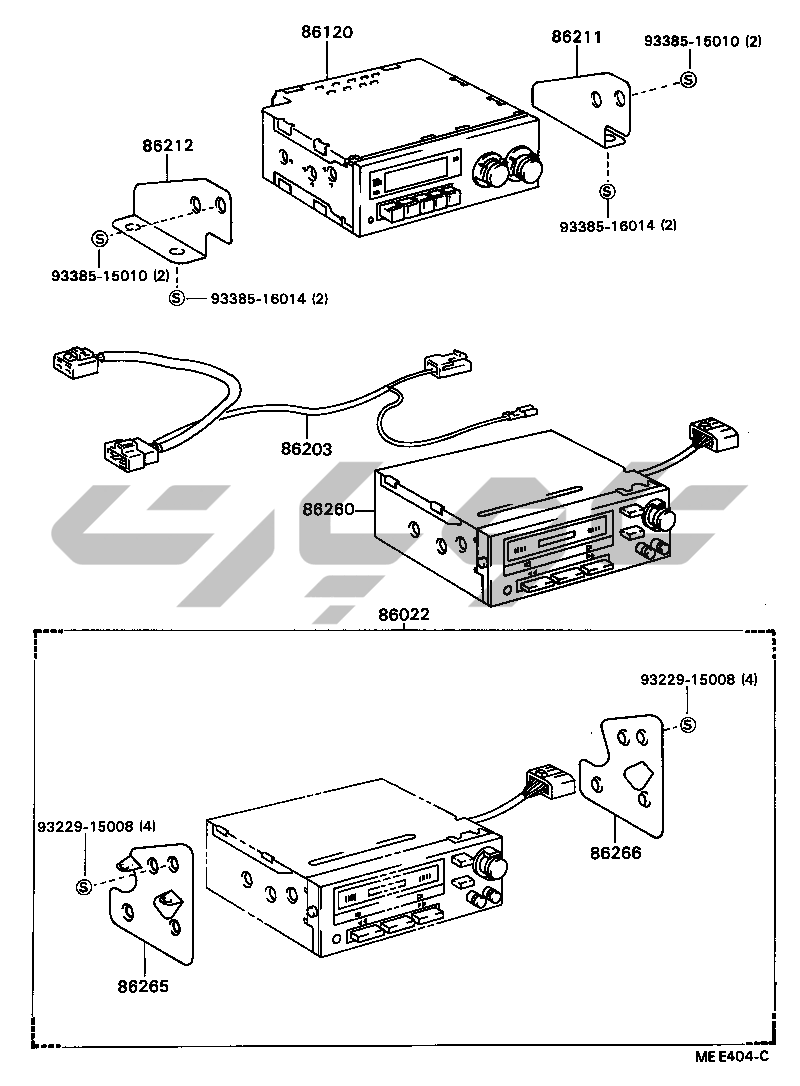 86120

86211

93385-15010 (2)

S

S

93385-16014 (2)

86212

S

93385-15010 (2)

S

93385-16014 (2)

86203

86260

86022

93229-15008 (4)

S

86266

93229-15008 (4)

S

86265

ME E404-C