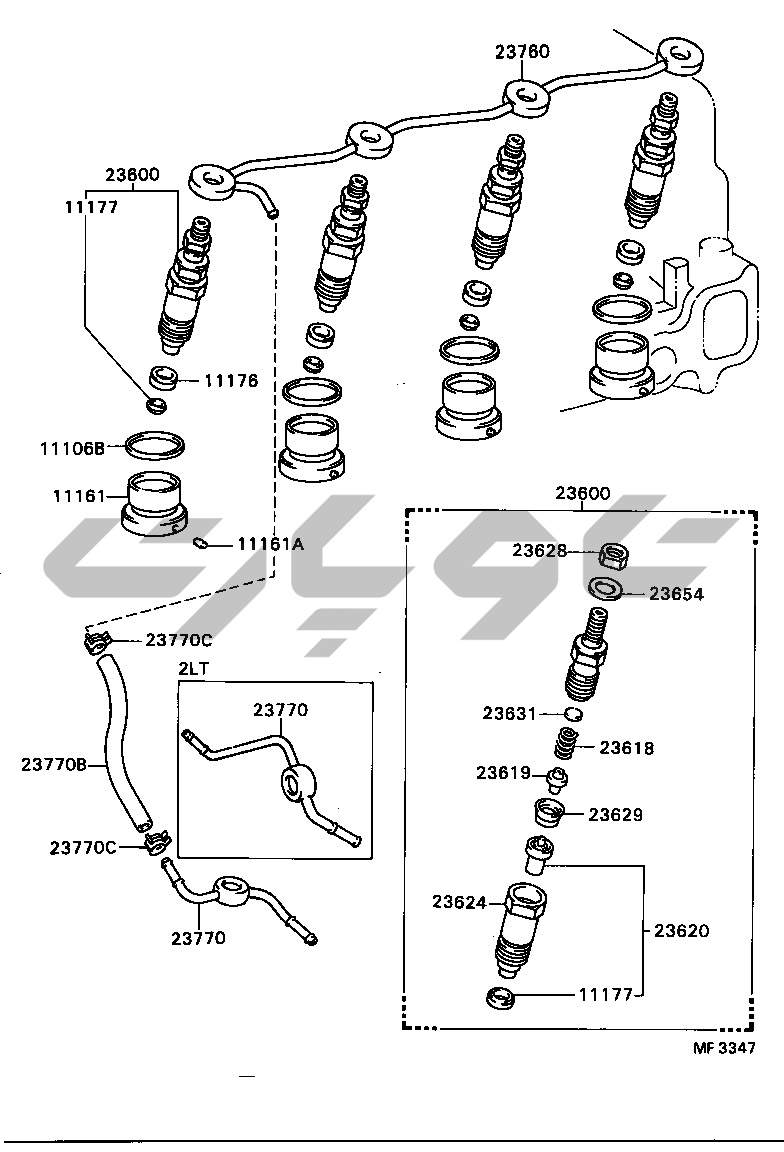 23760
23600
11177
11176
11106B
11161
11161A
23770C
2LT
23770
23770B
23770C
23770
23600
23628
23654
23631
23618
23619
23629
23624
23620
11177
MF 3347