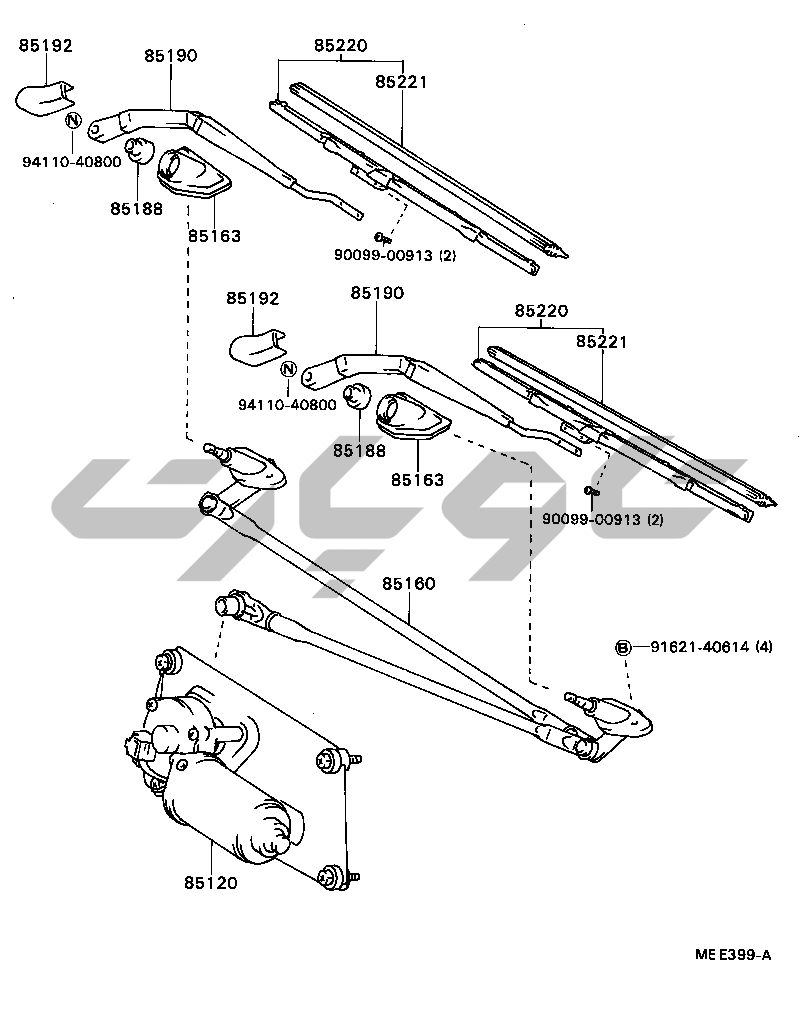 85192
85190
85220
85221
N
94110-40800
85188
85163
90099-00913 (2)
85192
85190
85220
85221
N
94110-40800
85188
85163
90099-00913 (2)
85160
B
91621-40614 (4)
85120
ME E399-A