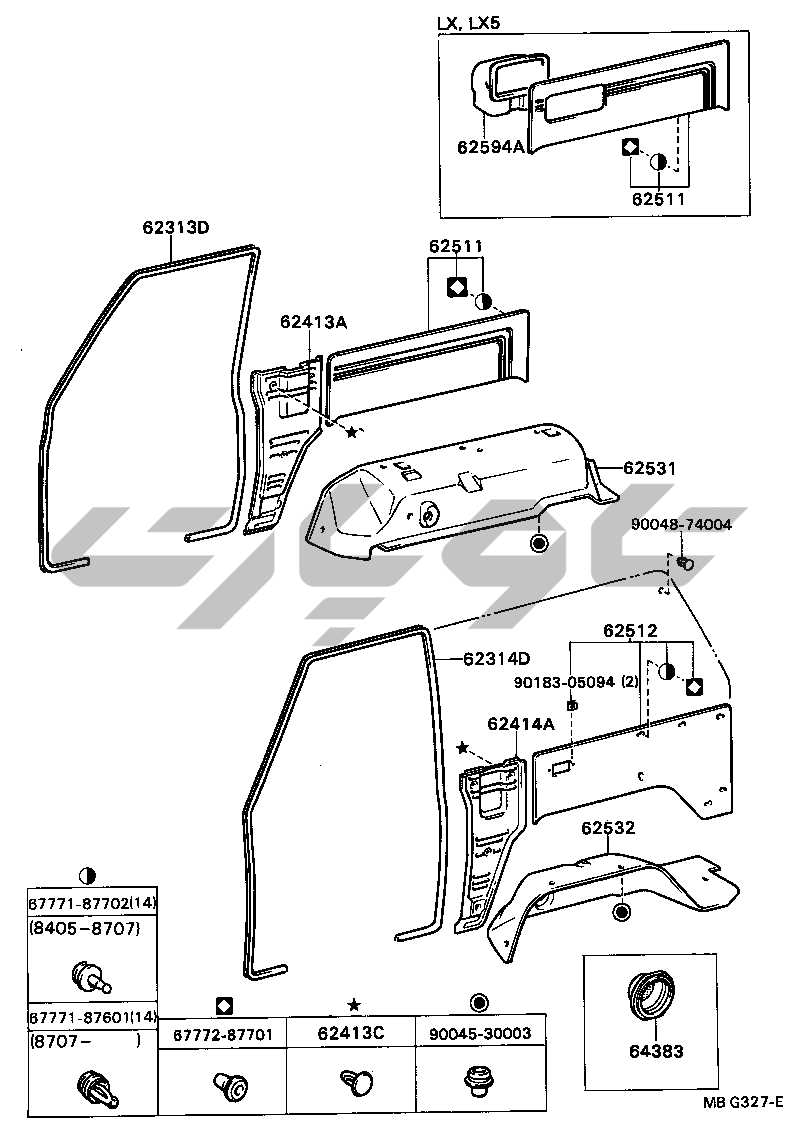 LX, LX5

62594A

62511

62313D

62511

62413A

62531

90048-74004

62314D

62512

90183-05094 (2)

62414A

62532

67771-87702(14)
(8405-8707)

67771-87601(14)
(8707- )

67772-87701

62413C

90045-30003

64383

MB G327-E