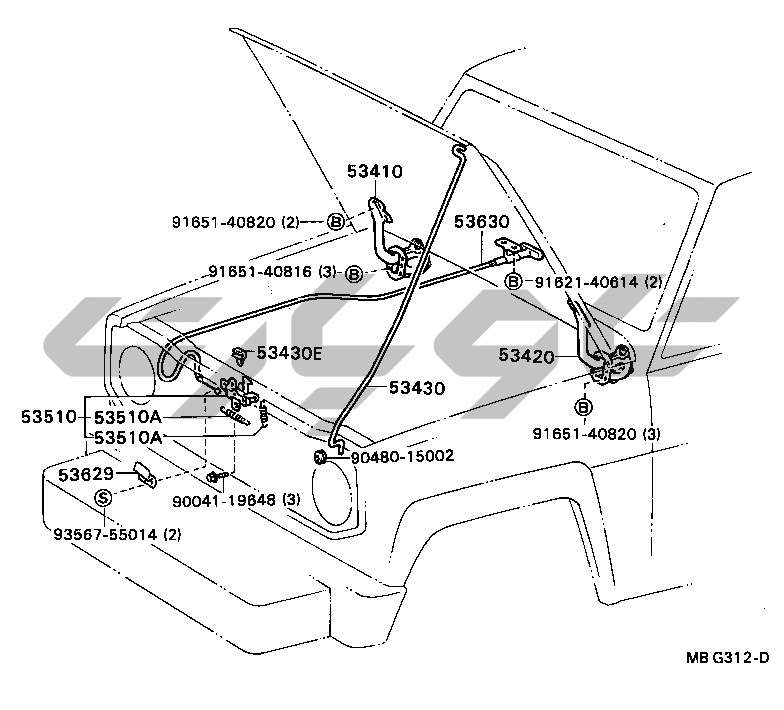 53410
91651-40820 (2) B
53630
91651-40816 (3) B
B 91621-40614 (2)
53430E
53420
53430
53510
53510A
53510A
B
91651-40820 (3)
90480-15002
53629
S
90041-19648 (3)
93567-55014 (2)
MB G312-D