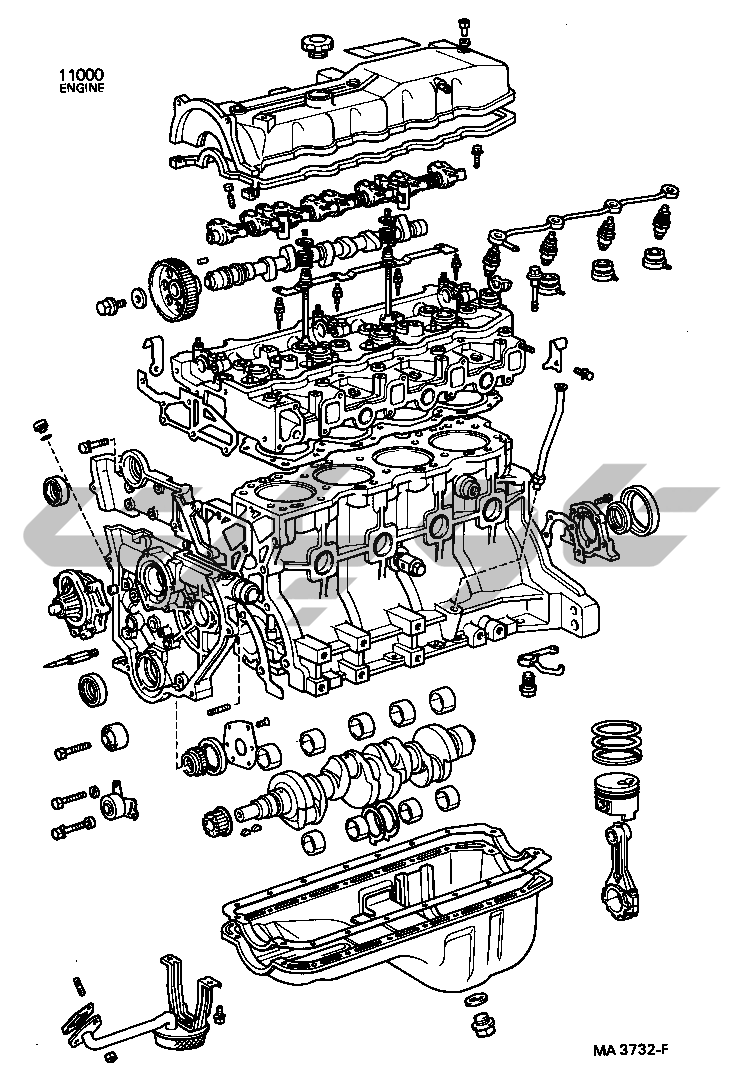 11000
ENGINE

MA 3732-F