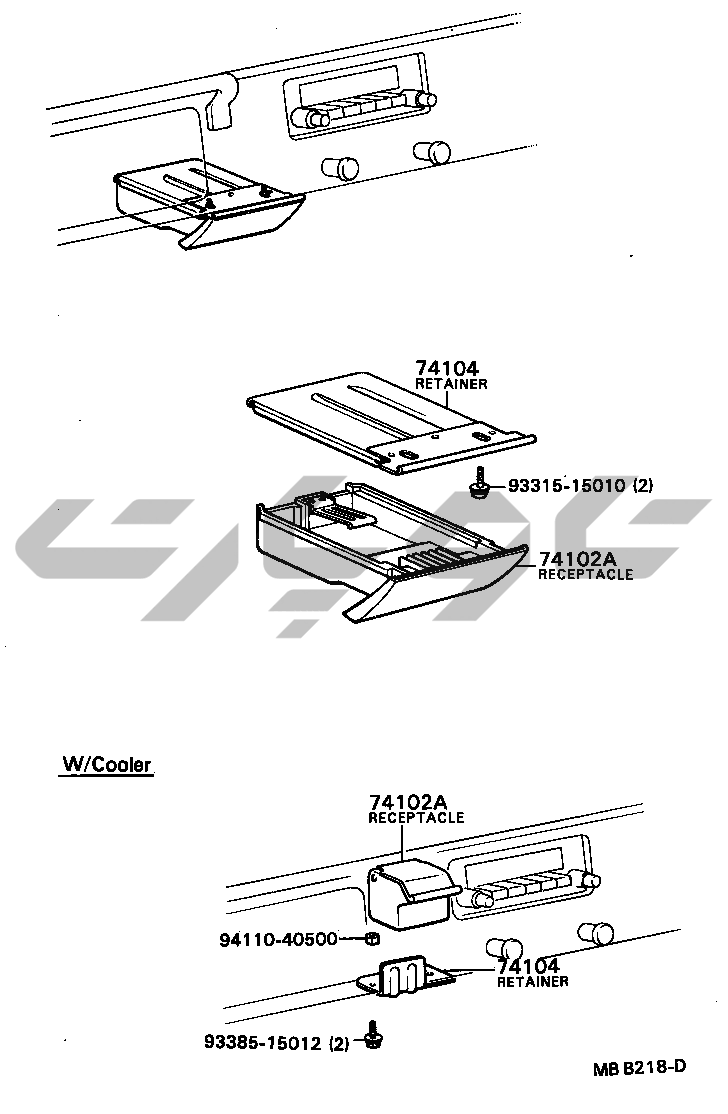 74104
RETAINER

93315-15010 (2)

74102A
RECEPTACLE

W/Cooler

74102A
RECEPTACLE

94110-40500

74104
RETAINER

93385-15012 (2)

MB B218-D