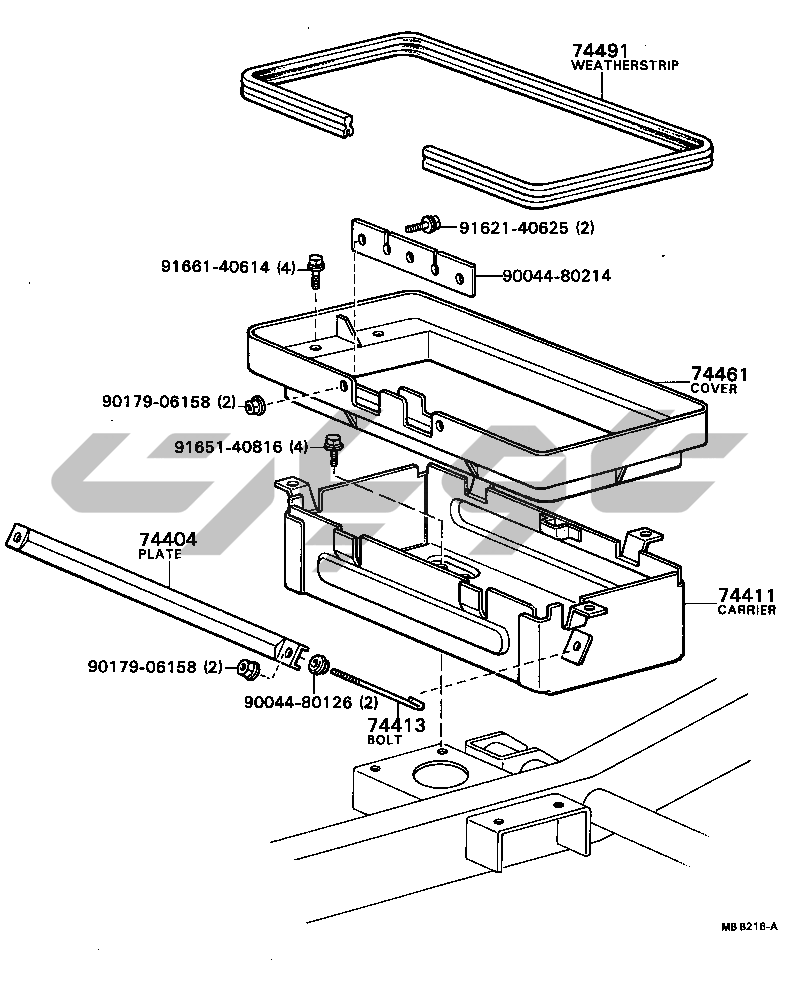 74491
WEATHERSTRIP

91621-40625 (2)

91661-40614 (4)

90044-80214

74461
COVER

90179-06158 (2)

91651-40816 (4)

74404
PLATE

74411
CARRIER

90179-06158 (2)

90044-80126 (2)

74413
BOLT

MB B216-A