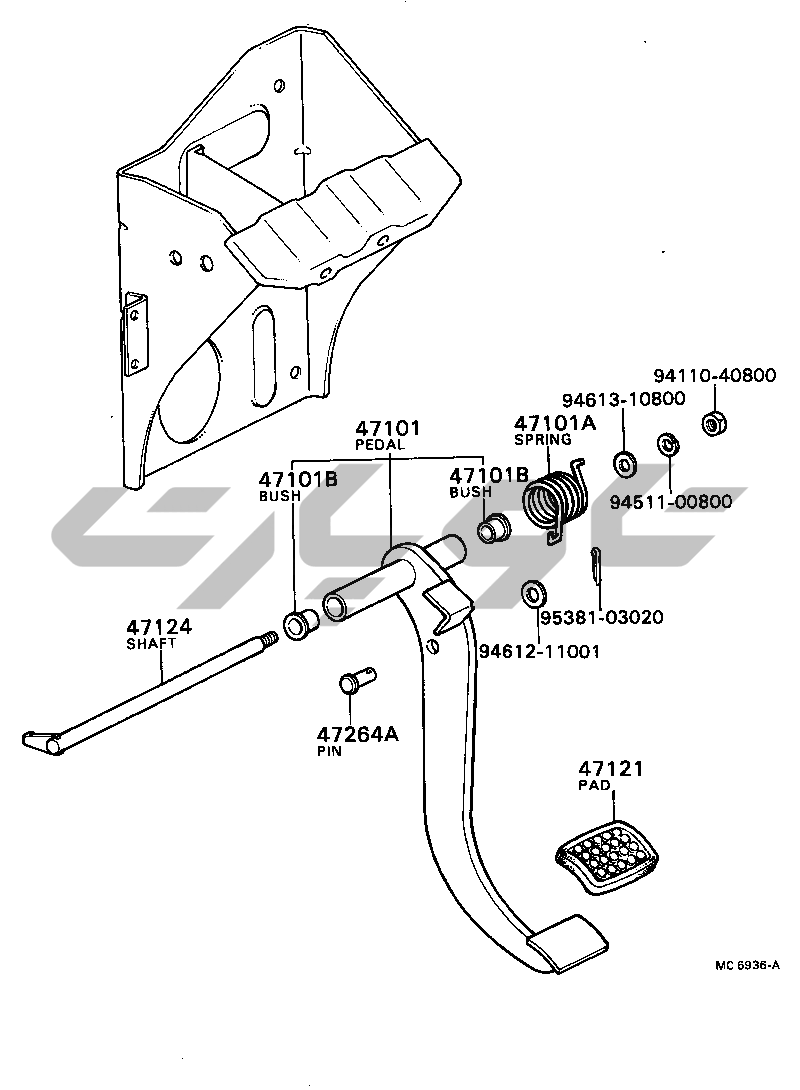 94110-40800
94613-10800
47101A
SPRING
47101
PEDAL
47101B
BUSH
47101B
BUSH
94511-00800
95381-03020
94612-11001
47124
SHAFT
47264A
PIN
47121
PAD
MC 6936-A