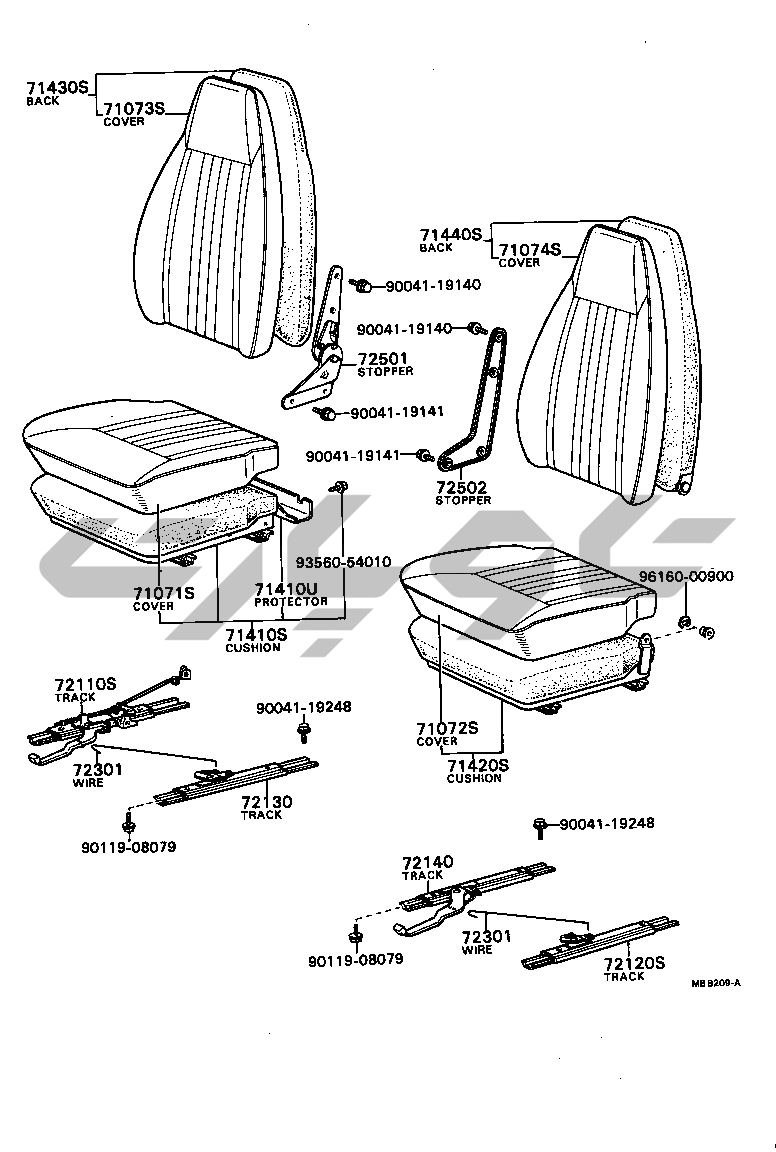 71430S
BACK
71073S
COVER

71440S
BACK
71074S
COVER

90041-19140
90041-19140
72501
STOPPER
90041-19141
90041-19141
72502
STOPPER

93560-54010
71071S
COVER
71410U
PROTECTOR
71410S
CUSHION

96160-00900
71072S
COVER
71420S
CUSHION

72110S
TRACK
90041-19248
72301
WIRE
72130
TRACK
90119-08079

90041-19248
72140
TRACK
72301
WIRE
90119-08079
72120S
TRACK

MB 9209-A