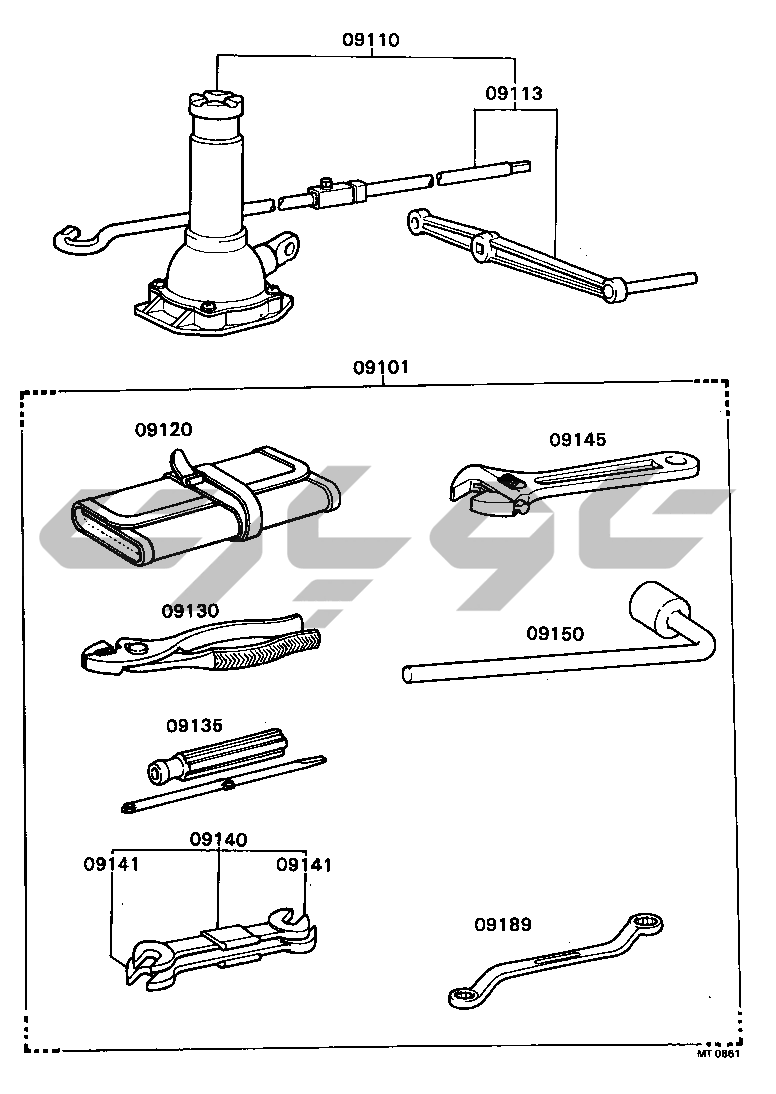 09110
09113
09101
09120
09145
09130
09150
09135
09140
09141
09141
09189
MT 0861