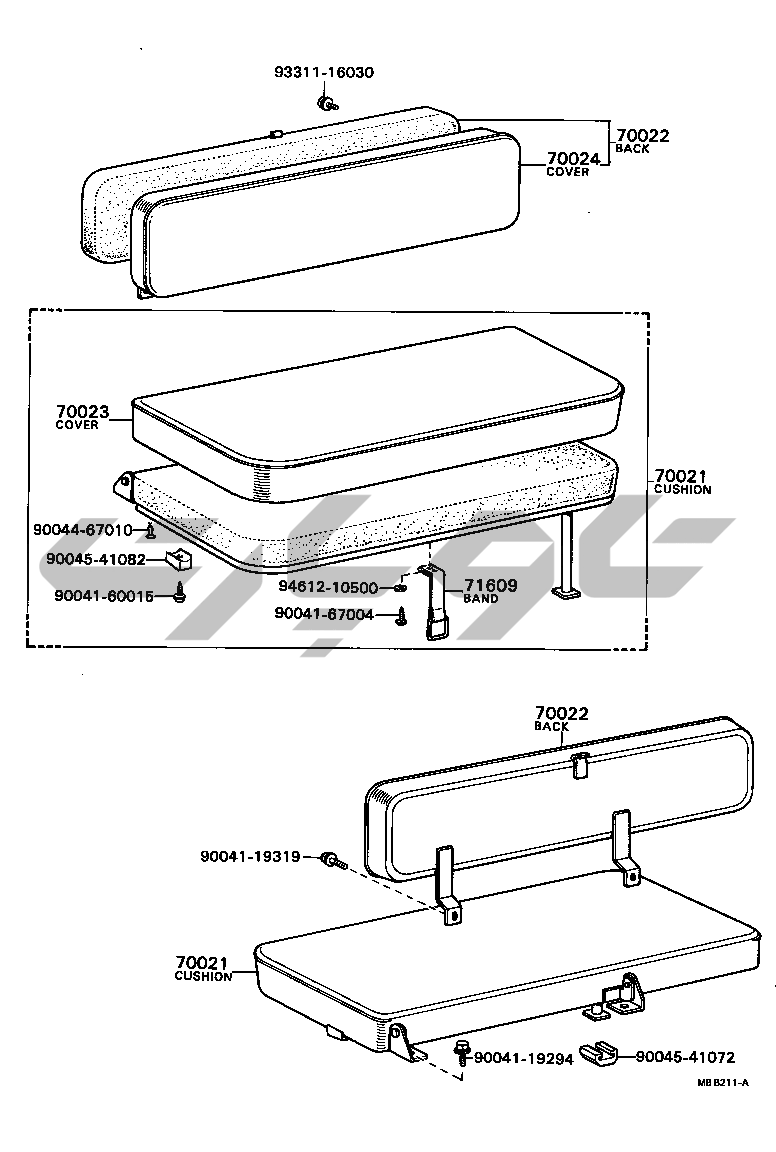 93311-16030

70022
BACK

70024
COVER

70023
COVER

70021
CUSHION

90044-67010

90045-41082

90041-60015

94612-10500

71609
BAND

90041-67004

70022
BACK

90041-19319

70021
CUSHION

90041-19294

90045-41072

MB B211-A