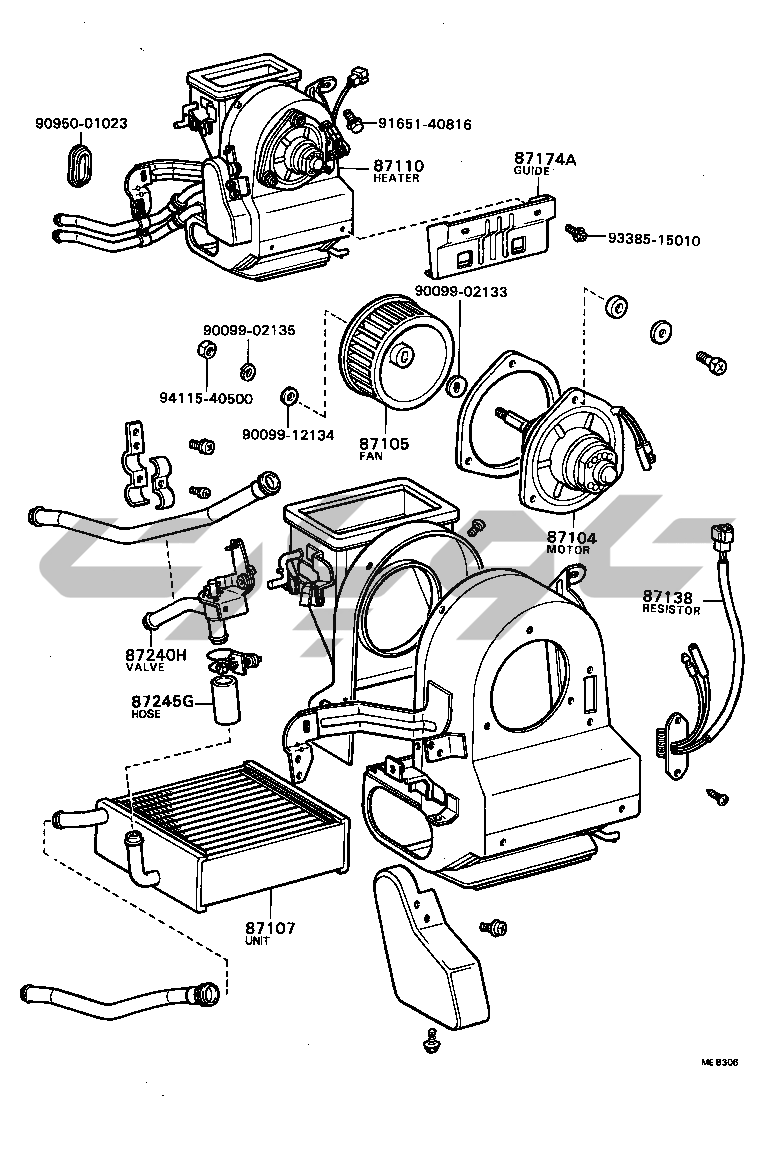 90950-01023

91651-40816

87110
HEATER

87174A
GUIDE

93385-15010

90099-02133

90099-02135

94115-40500

90099-12134

87105
FAN

87104
MOTOR

87138
RESISTOR

87240H
VALVE

87245G
HOSE

87107
UNIT

ME 8306