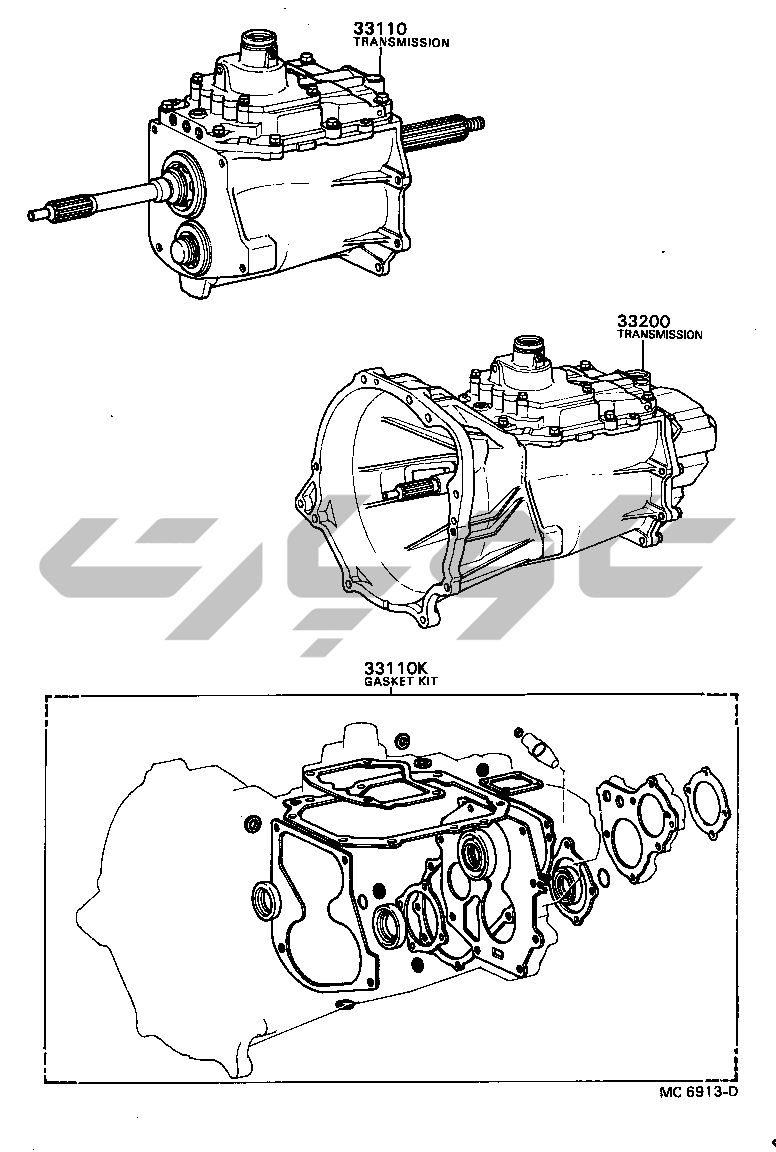 33110
TRANSMISSION

33200
TRANSMISSION

33110K
GASKET KIT

MC 6913-D