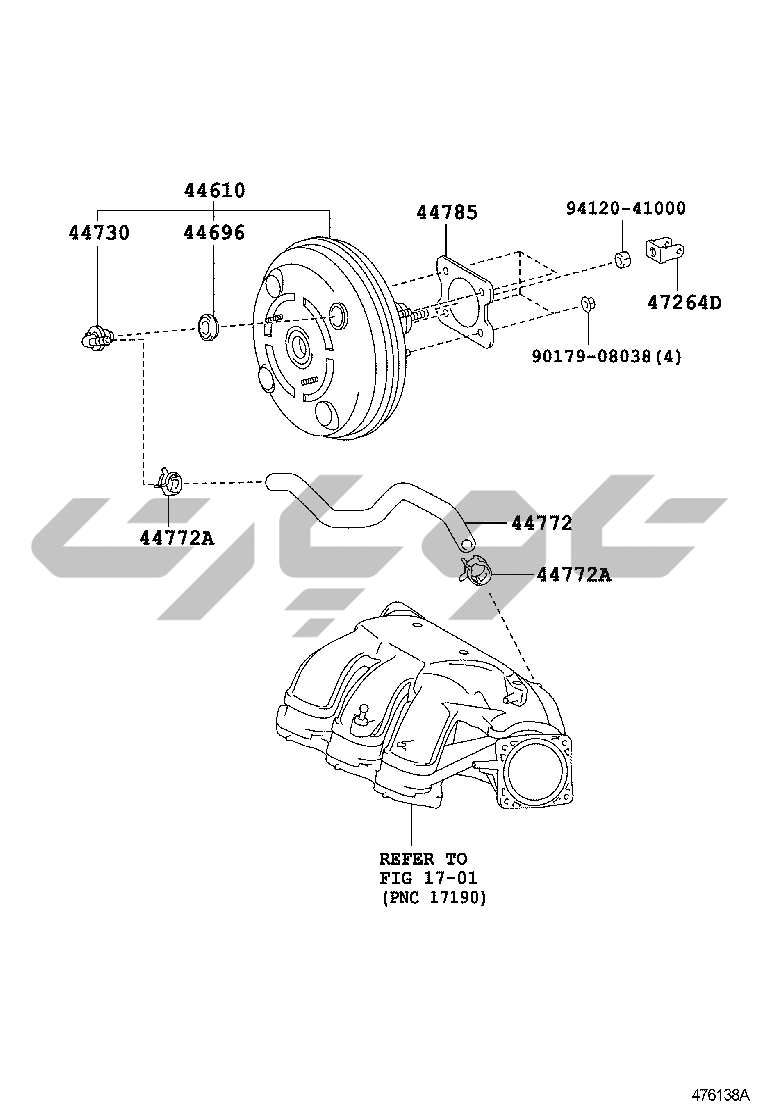 44610
44730
44696
44785
94120-41000
47264D
90179-08038(4)
44772A
44772
44772A
REFER TO
FIG 17-01
(PNC 17190)
476138A