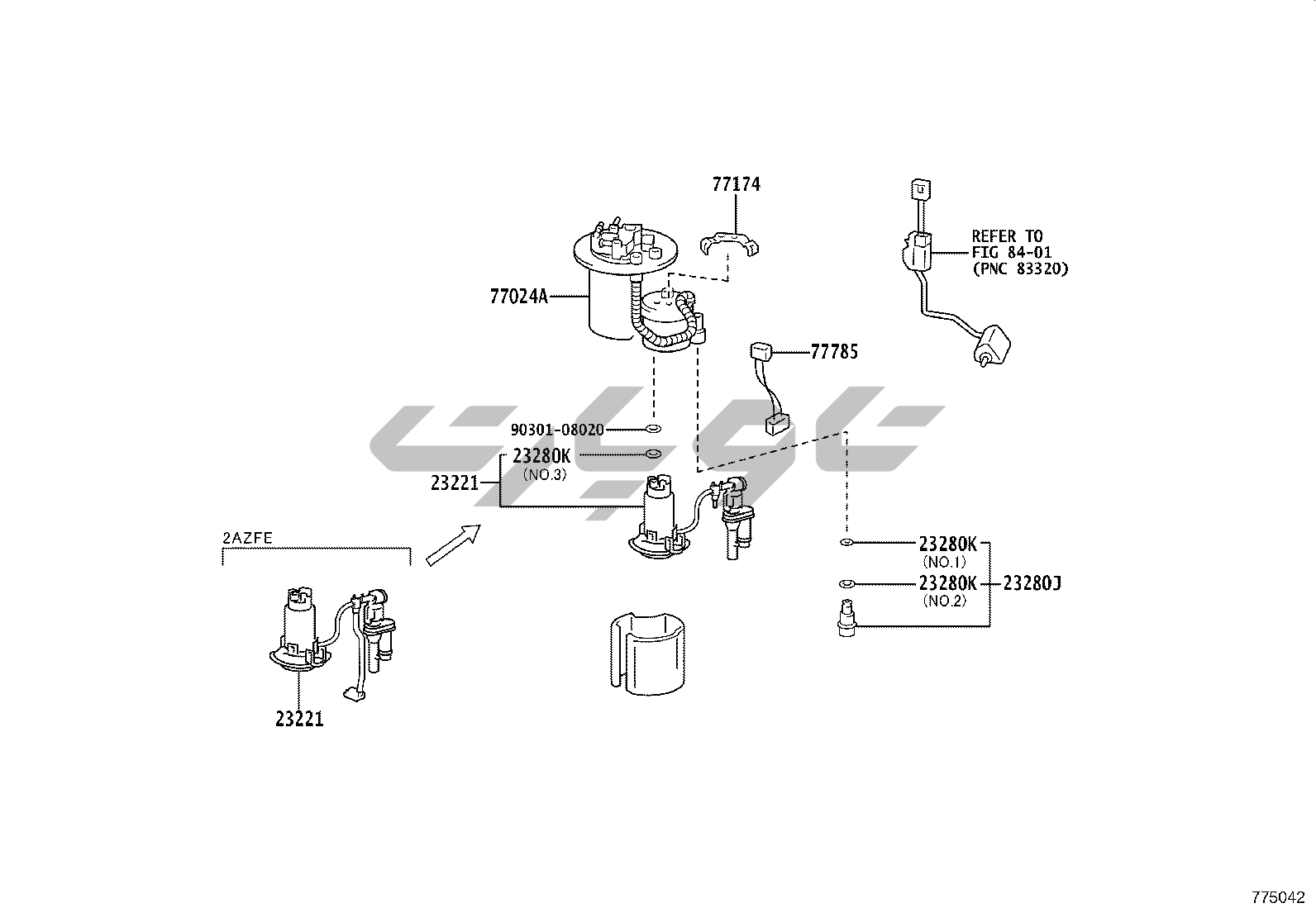 77174

REFER TO
FIG 84-01
(PNC 83320)

77024A

77785

90301-08020

23280K
(NO.3)

23221

2AZFE

23280K
(NO.1)

23280K
(NO.2)

23280J

23221

775042