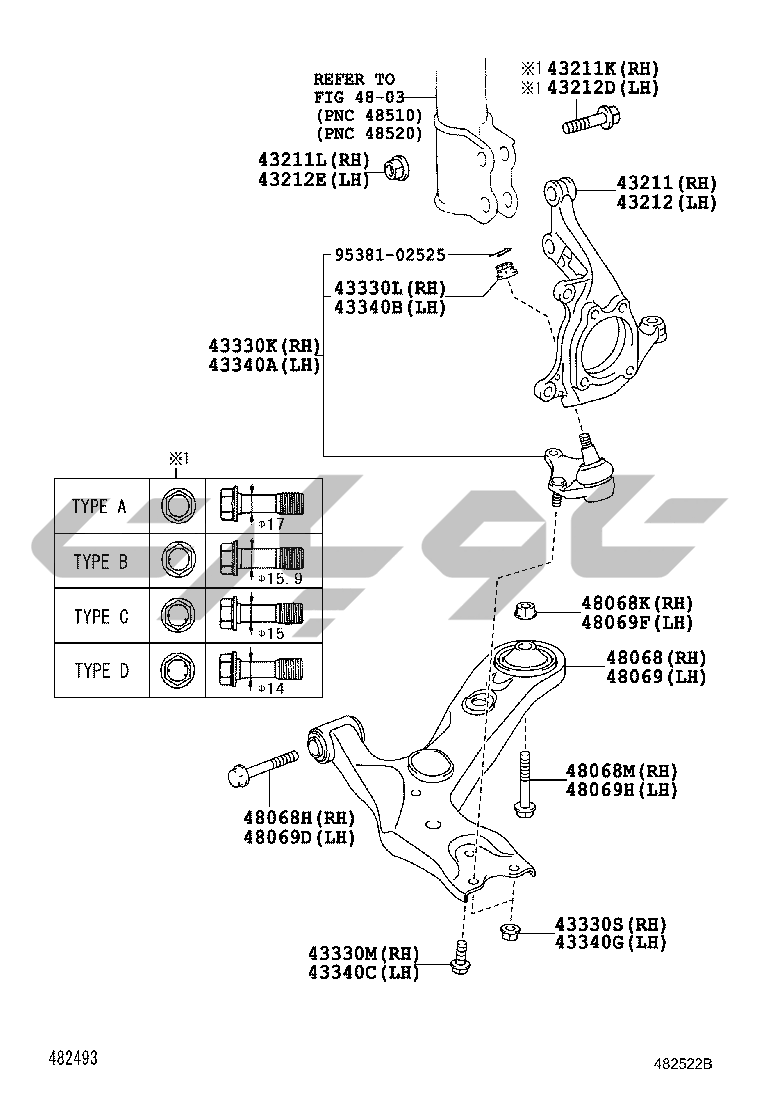 REFER TO
FIG 48-03
(PNC 48510)
(PNC 48520)

※1 43211K(RH)
※1 43212D(LH)

43211L(RH)
43212E(LH)

43211(RH)
43212(LH)

95381-02525

43330L(RH)
43340B(LH)

43330K(RH)
43340A(LH)

※1

| TYPE A | | Φ17 |
|---|---|---|
| TYPE B | | Φ15.9 |
| TYPE C | | Φ15 |
| TYPE D | | Φ14 |

48068K(RH)
48069F(LH)

48068(RH)
48069(LH)

48068M(RH)
48069H(LH)

48068H(RH)
48069D(LH)

43330S(RH)
43340G(LH)

43330M(RH)
43340C(LH)

482493

482522B