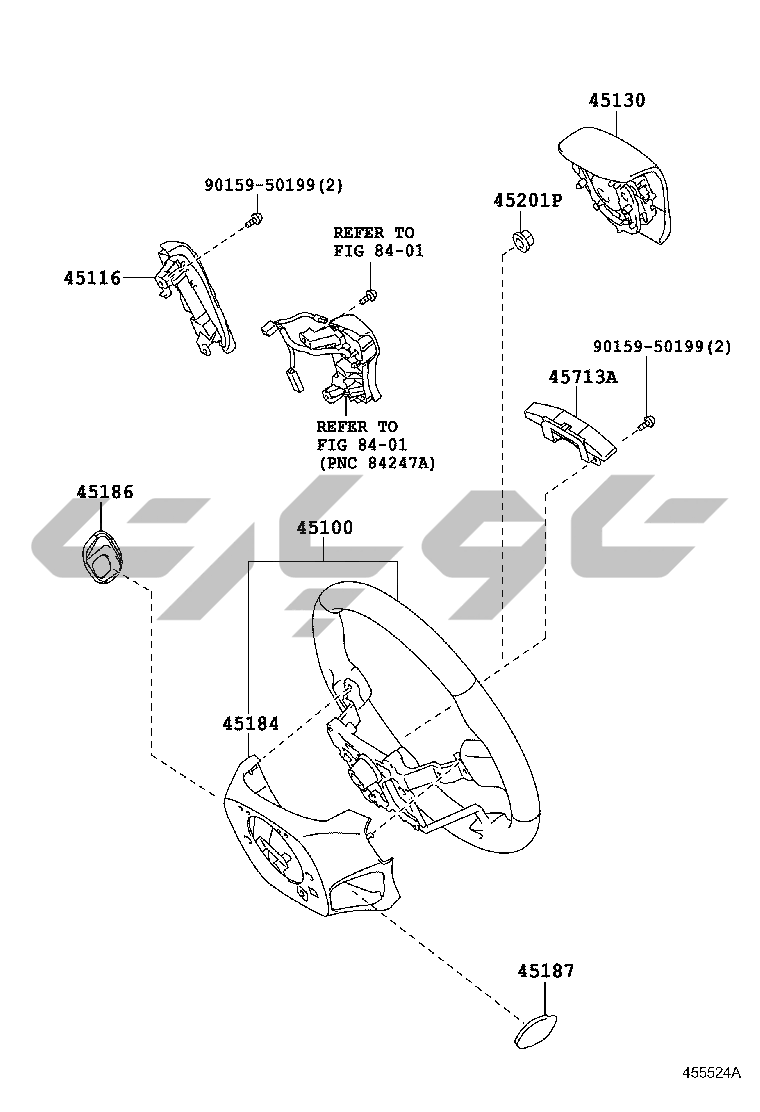 45130

90159-50199(2)

45201P

REFER TO
FIG 84-01

45116

90159-50199(2)

45713A

REFER TO
FIG 84-01
(PNC 84247A)

45186

45100

45184

45187

455524A