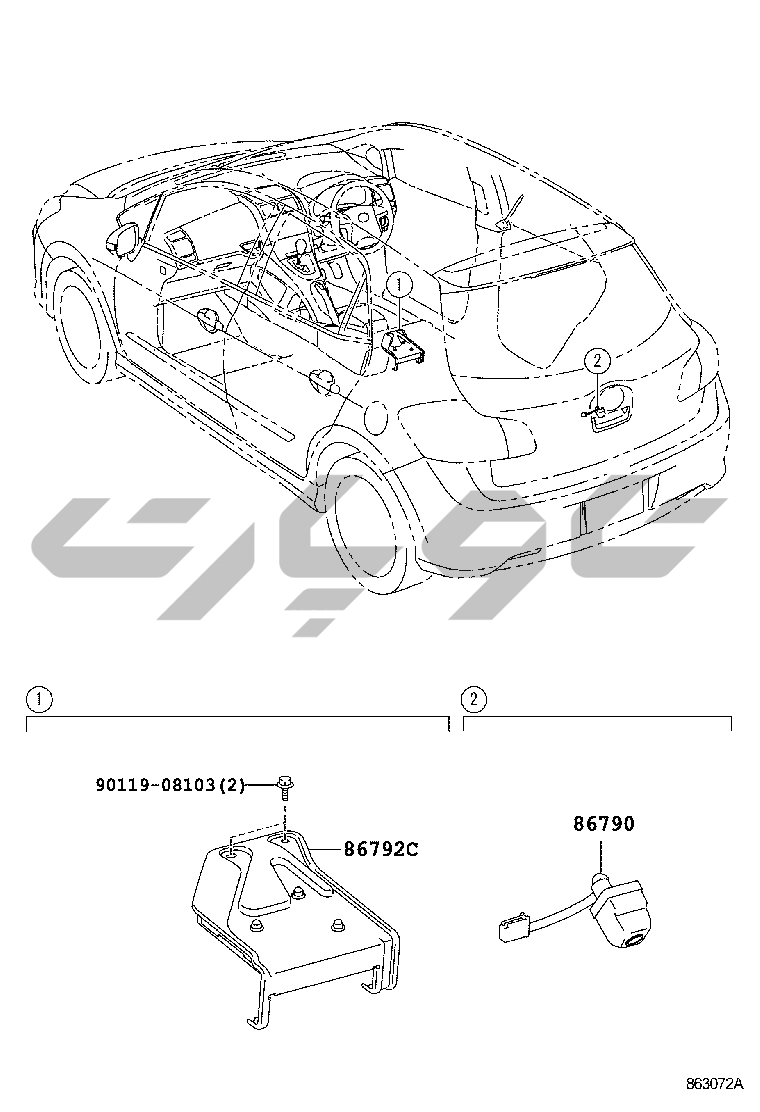 1

2

1

2

90119-08103(2)

86792C

86790

863072A