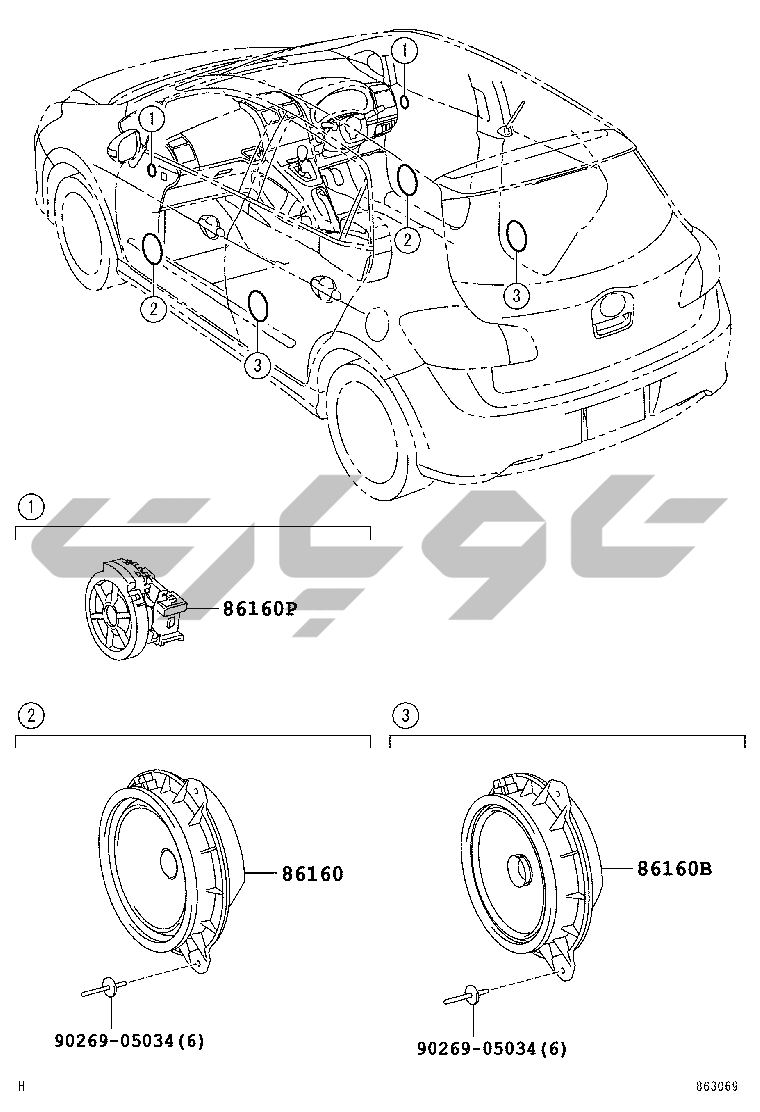 1
1
2
2
3
3

1
86160P

2
86160
90269-05034(6)

3
86160B
90269-05034(6)

H
863069