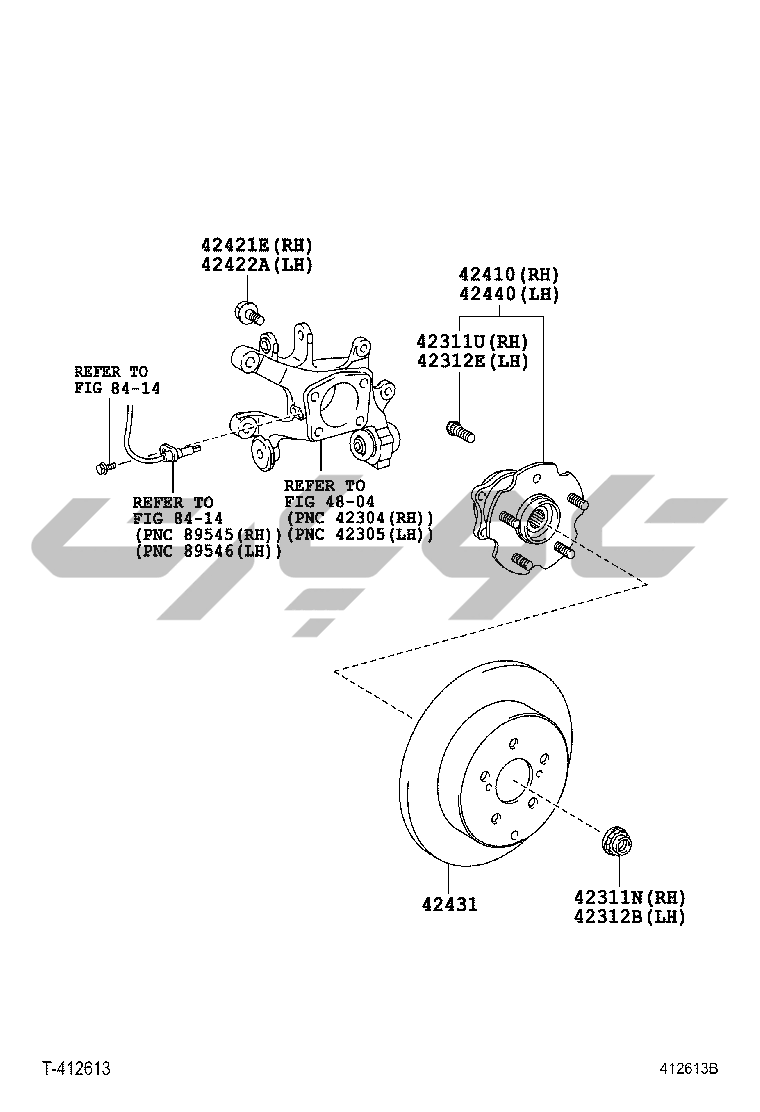 42421E(RH)
42422A(LH)

42410(RH)
42440(LH)

42311U(RH)
42312E(LH)

REFER TO
FIG 84-14

REFER TO
FIG 84-14
(PNC 89545(RH))
(PNC 89546(LH))

REFER TO
FIG 48-04
(PNC 42304(RH))
(PNC 42305(LH))

42431

42311N(RH)
42312B(LH)

T-412613

412613B