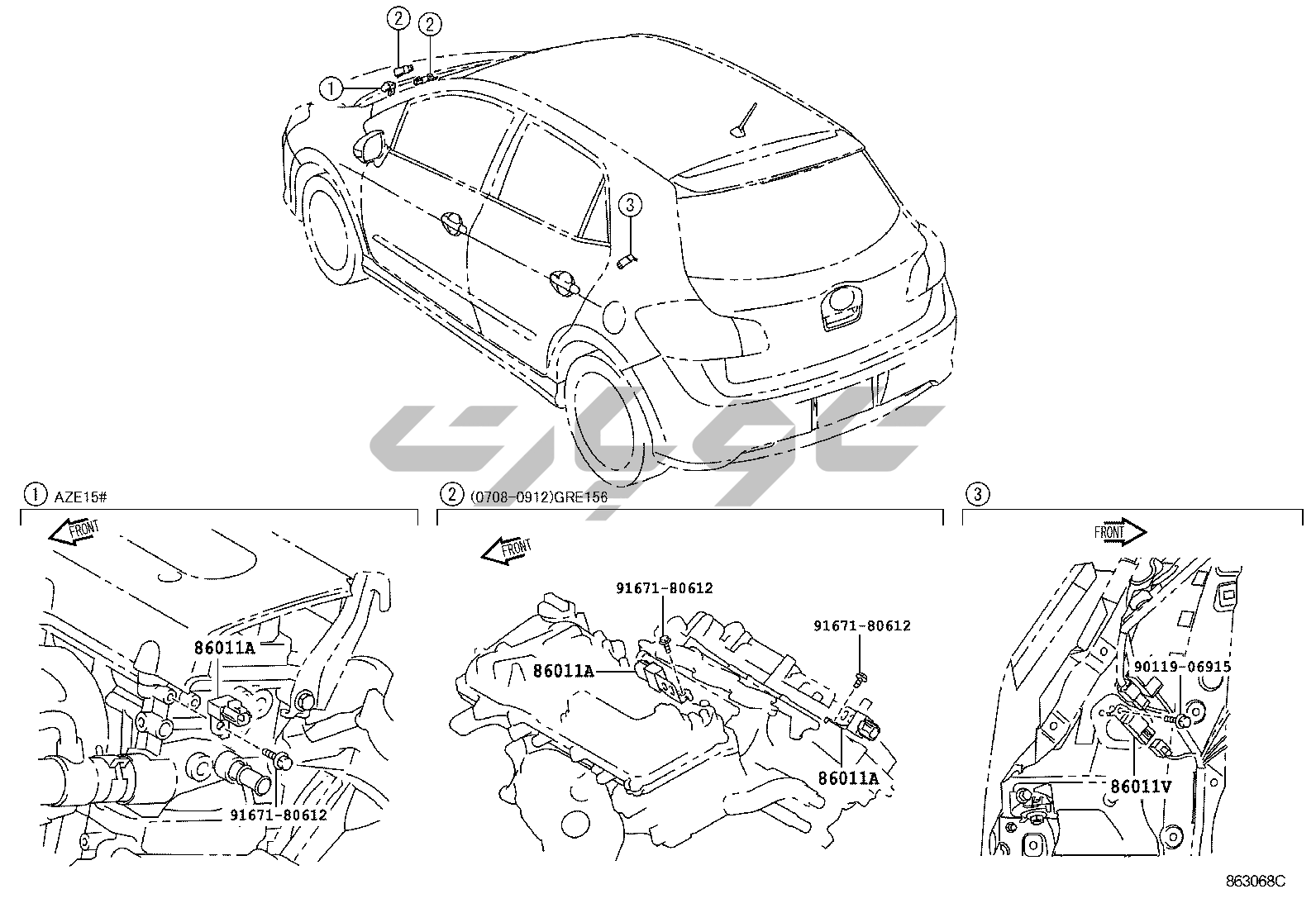 2
2
1
3

1 AZE15#
FRONT
86011A
91671-80612

2 (0708-0912)GRE156
FRONT
91671-80612
91671-80612
86011A
86011A

3
FRONT
90119-06915
86011V

863068C