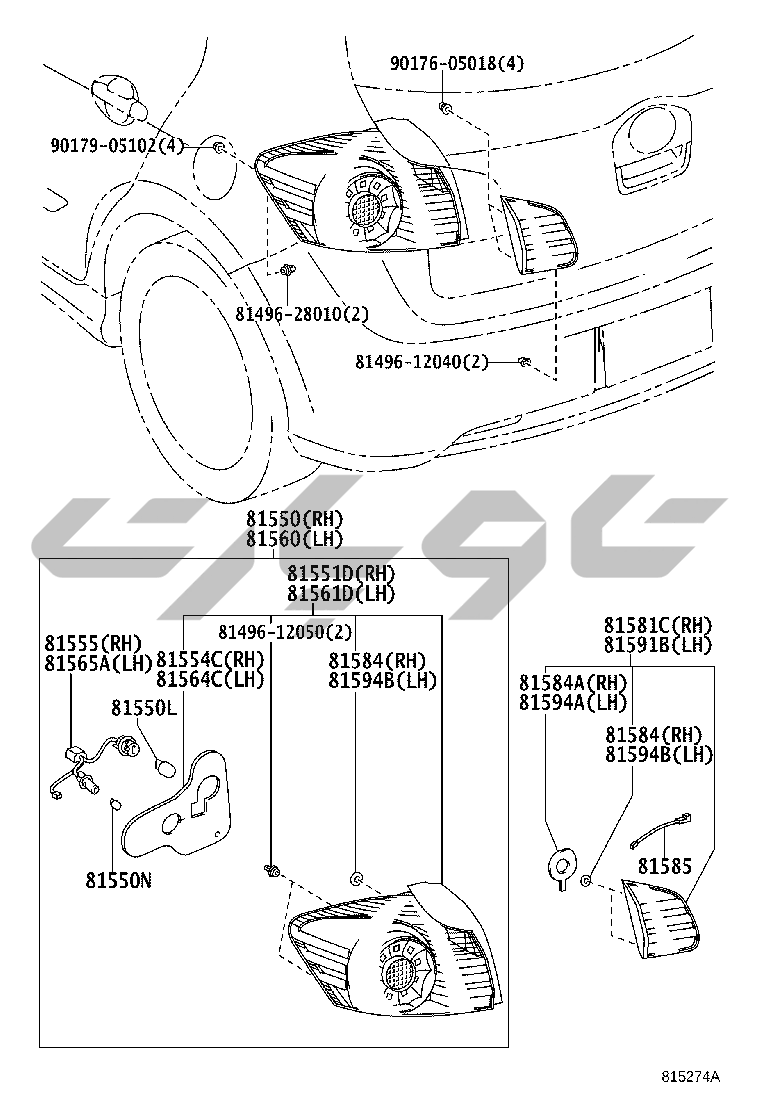 90176-05018(4)

90179-05102(4)

81496-28010(2)

81496-12040(2)

81550(RH)
81560(LH)

81551D(RH)
81561D(LH)

81496-12050(2)

81555(RH)
81565A(LH)

81554C(RH)
81564C(LH)

81584(RH)
81594B(LH)

81550L

81550N

81581C(RH)
81591B(LH)

81584A(RH)
81594A(LH)

81584(RH)
81594B(LH)

81585

815274A