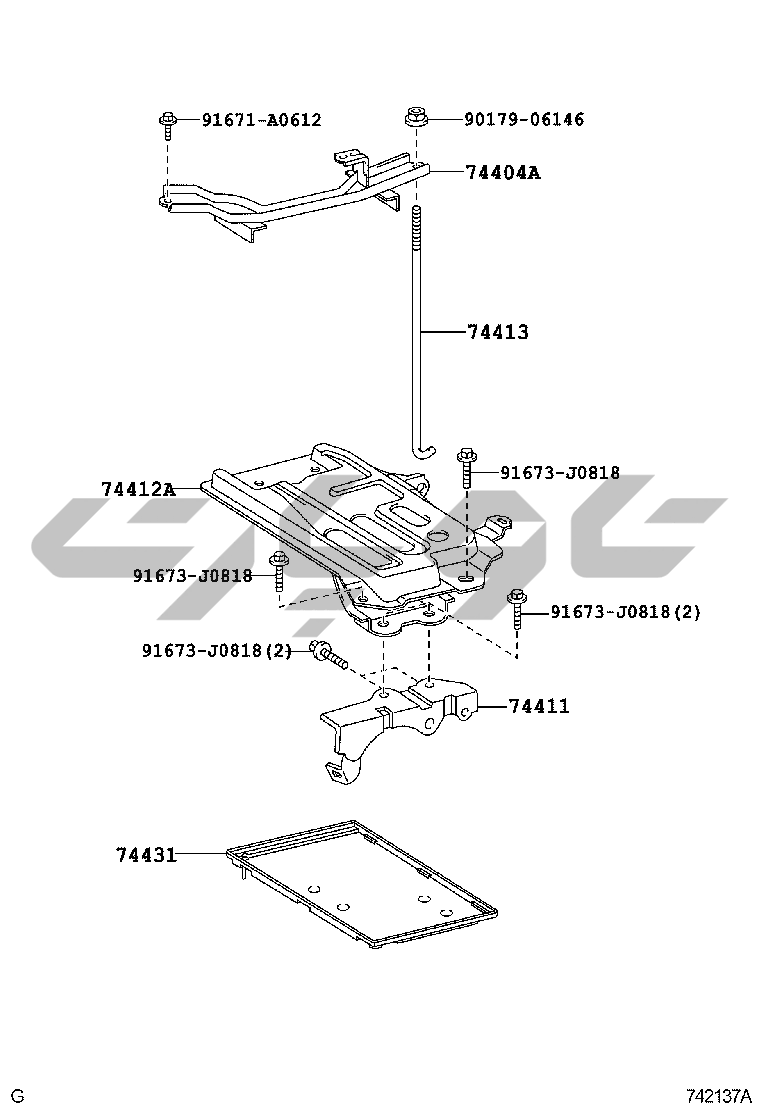 91671-A0612
90179-06146
74404A
74413
74412A
91673-J0818
91673-J0818
91673-J0818(2)
91673-J0818(2)
74411
74431
G
742137A