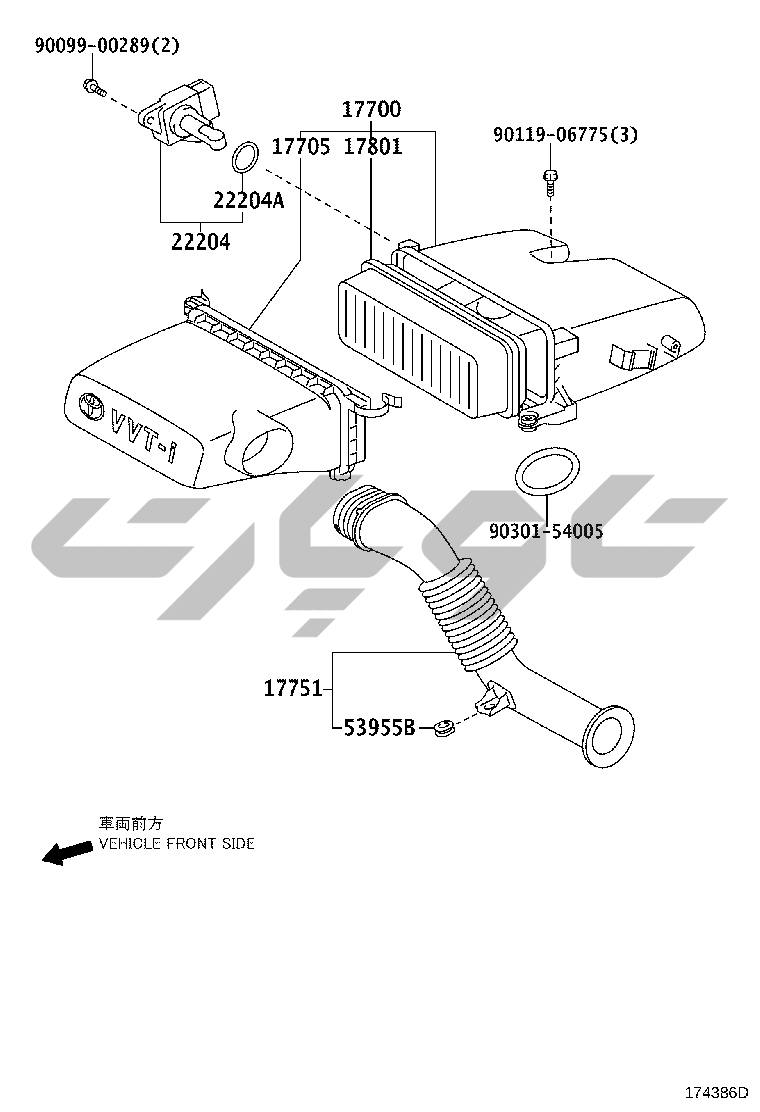 90099-00289(2)

17700

17705

17801

90119-06775(3)

22204A

22204

VVT-i

90301-54005

17751

53955B

車両前方
VEHICLE FRONT SIDE

174386D