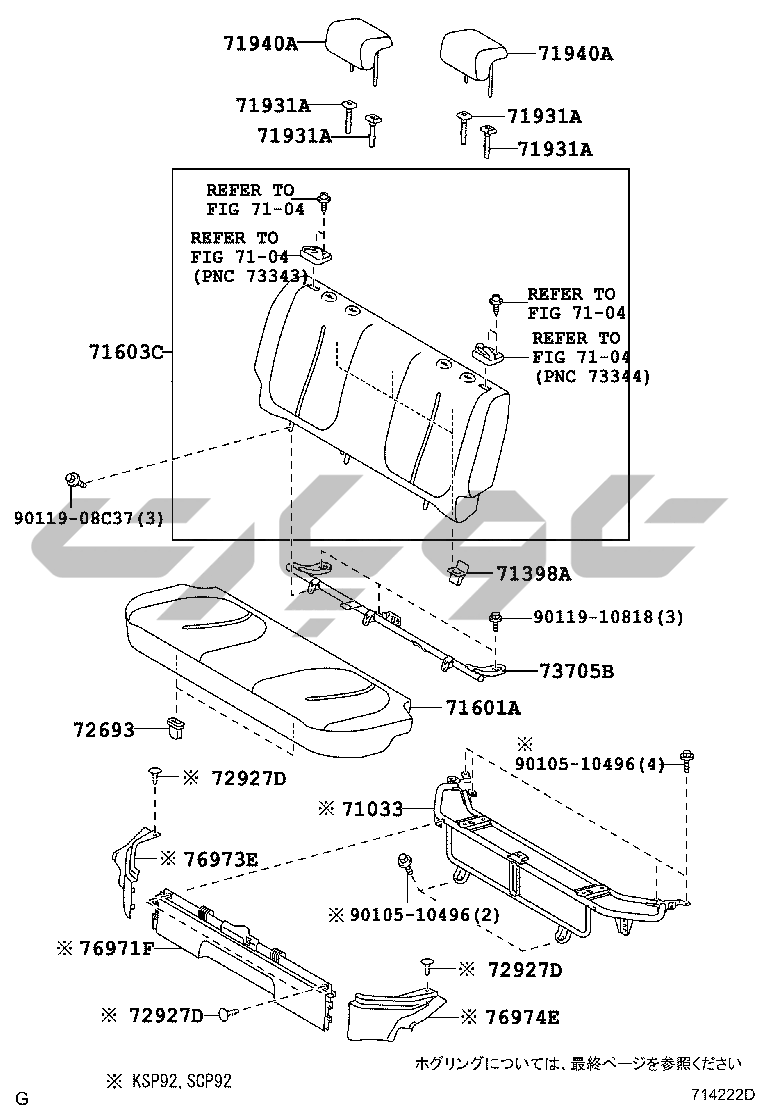 71940A
71940A
71931A
71931A
71931A
71931A
REFER TO FIG 71-04
REFER TO FIG 71-04 (PNC 73343)
REFER TO FIG 71-04
REFER TO FIG 71-04 (PNC 73344)
71603C
90119-08C37(3)
71398A
90119-10818(3)
73705B
71601A
72693
※
90105-10496(4)
※ 72927D
※ 71033
※ 76973E
※ 90105-10496(2)
※ 76971F
※ 72927D
※ 72927D
※ 76974E
ホグリングについては、最終ページを参照ください
※ KSP92, SCP92
G
714222D