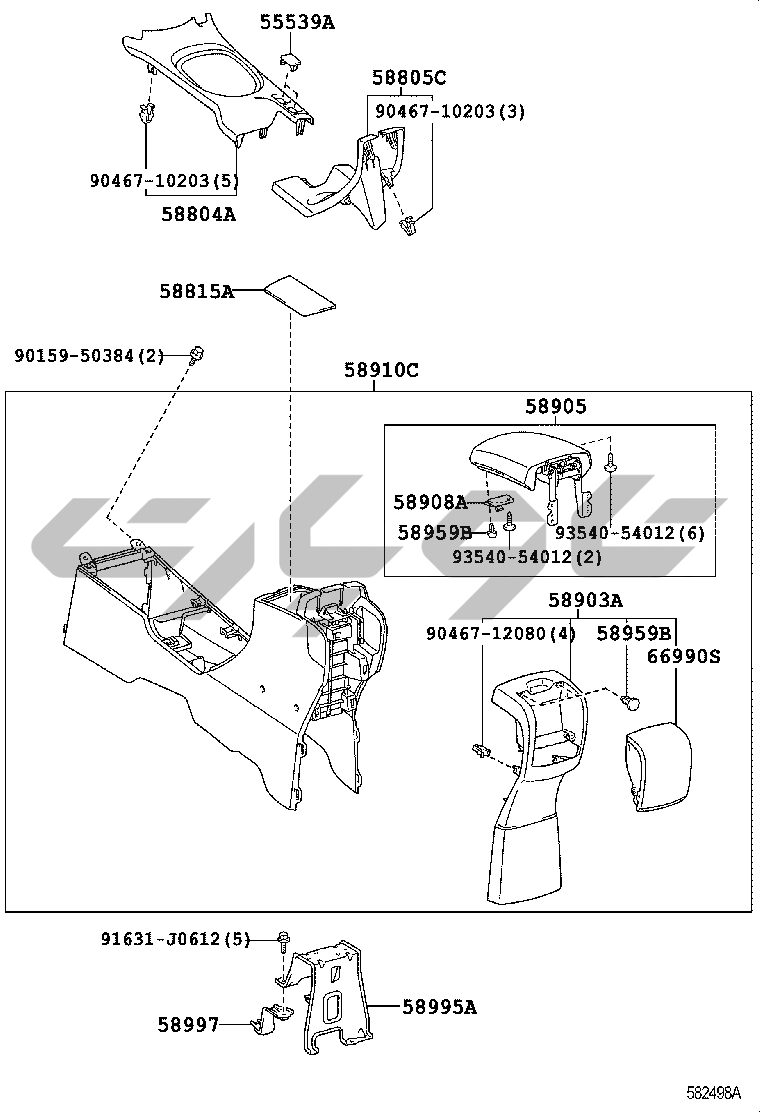 55539A
58805C
90467-10203(3)
90467-10203(5)
58804A
58815A
90159-50384(2)
58910C
58905
58908A
58959B
93540-54012(6)
93540-54012(2)
58903A
90467-12080(4)
58959B
66990S
91631-J0612(5)
58997
58995A
582498A