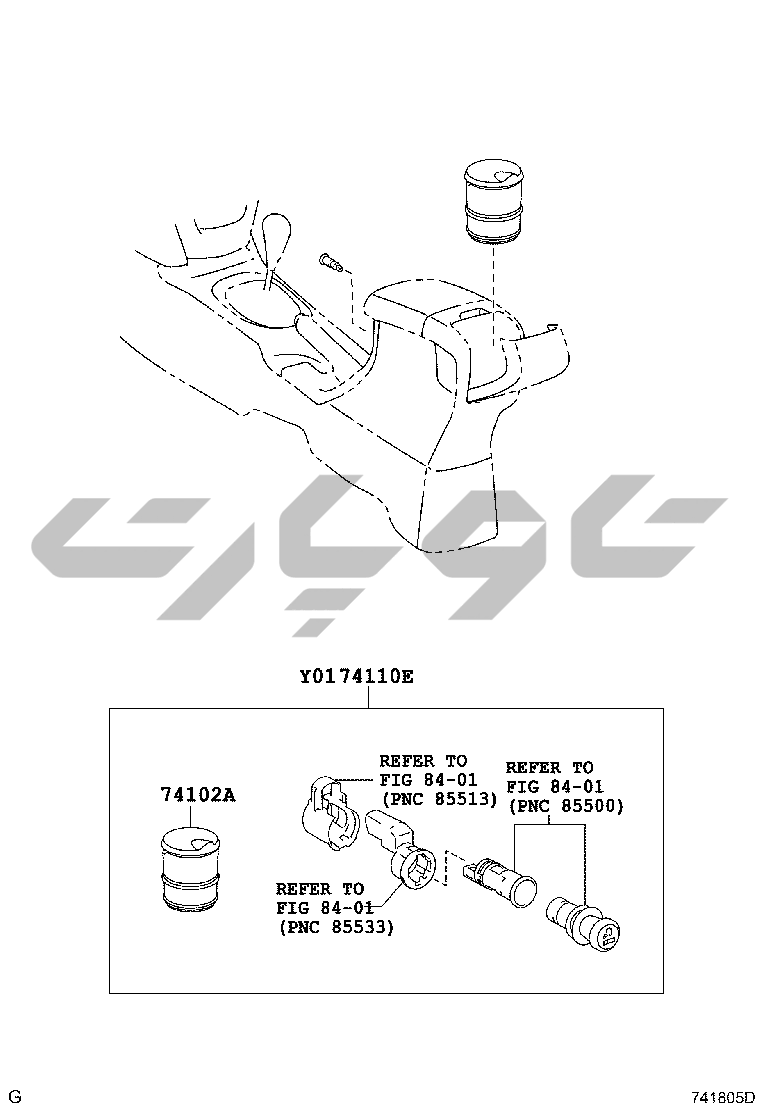 Y0174110E

74102A

REFER TO
FIG 84-01
(PNC 85513)

REFER TO
FIG 84-01
(PNC 85500)

REFER TO
FIG 84-01
(PNC 85533)

G

741805D