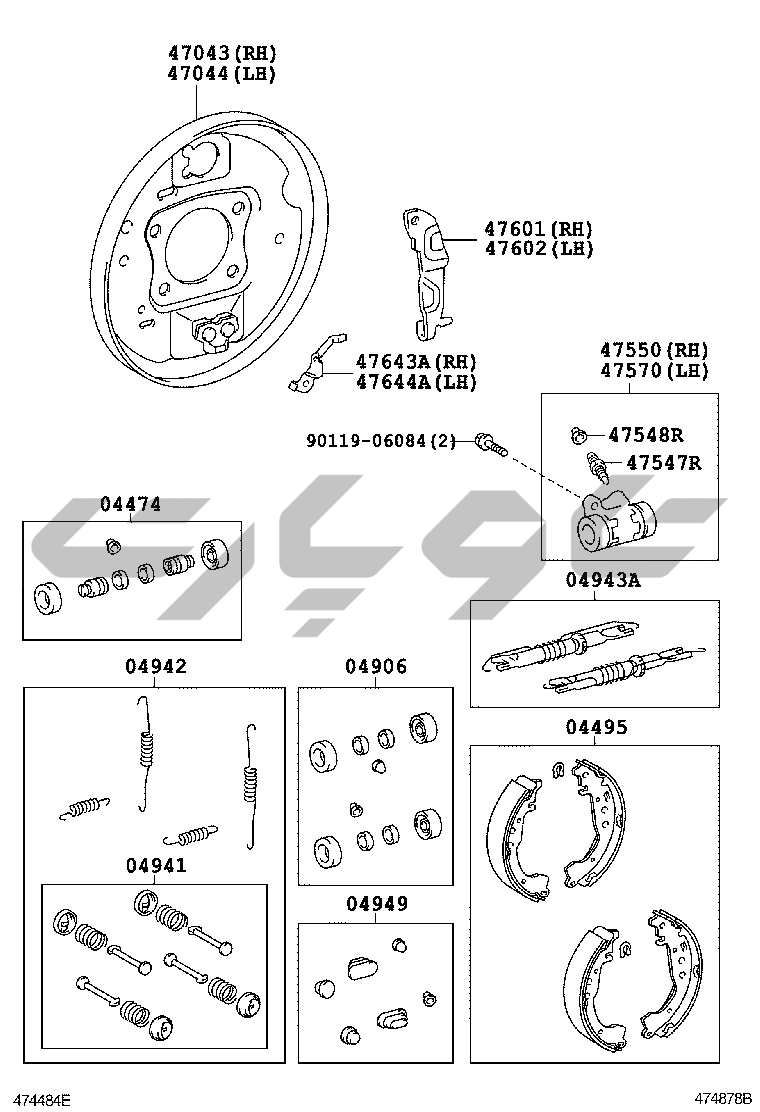 47043(RH)
47044(LH)

47601(RH)
47602(LH)

47643A(RH)
47644A(LH)

47550(RH)
47570(LH)

90119-06084(2)

47548R

47547R

04474

04943A

04942

04906

04495

04941

04949

474484E

474878B