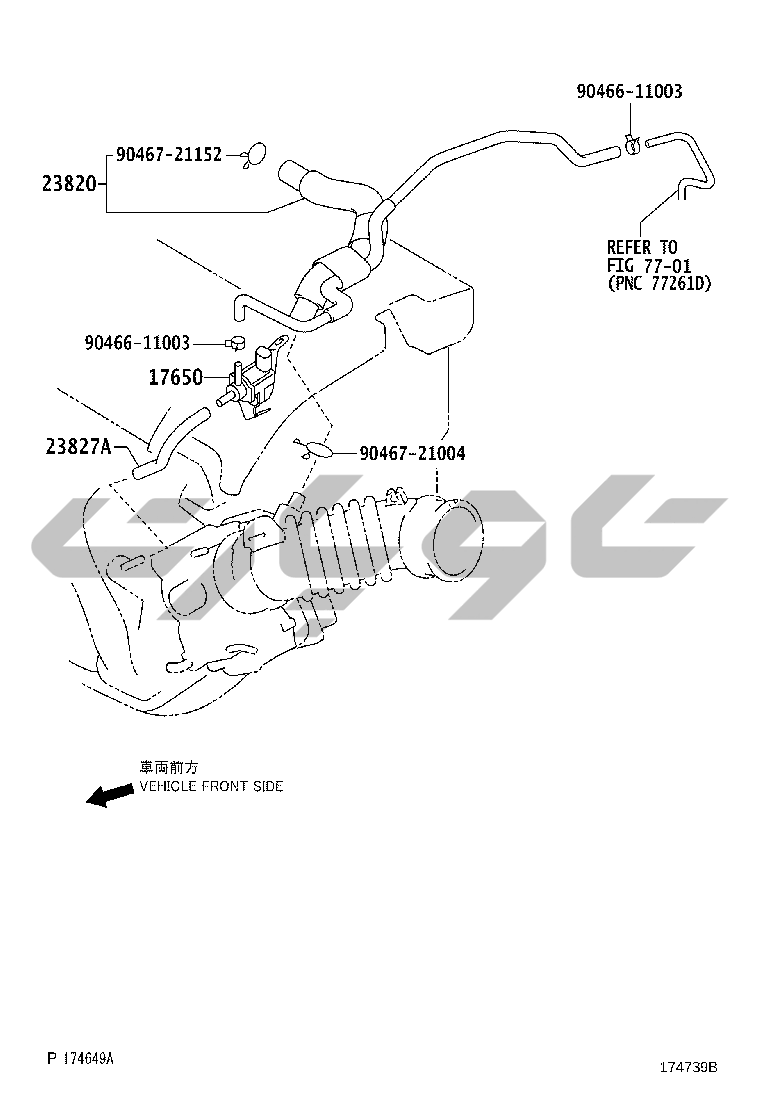 90466-11003

90467-21152

23820

REFER TO FIG 77-01 (PNC 77261D)

90466-11003

17650

23827A

90467-21004

車両前方
VEHICLE FRONT SIDE

P 174649A

174739B