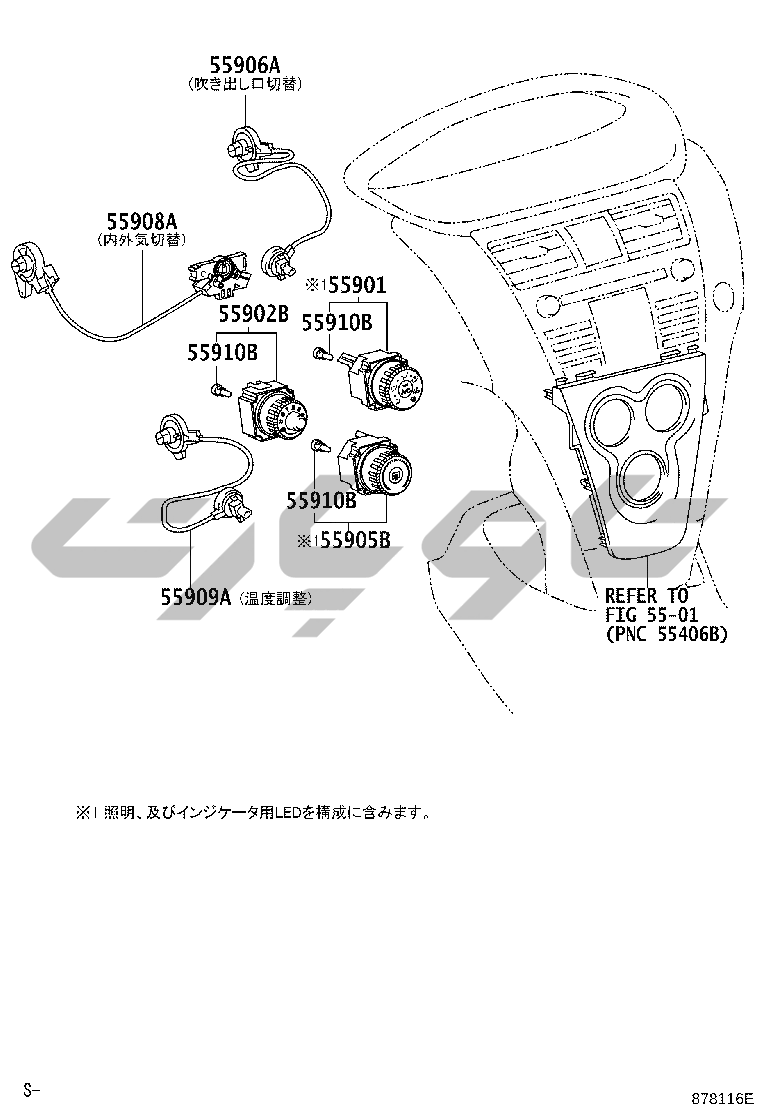 55906A
(吹き出し口切替)

55908A
(内外気切替)

※1 55901

55902B

55910B

55910B

55910B

※1 55905B

55909A (温度調整)

REFER TO
FIG 55-01
(PNC 55406B)

※1 照明、及びインジケータ用LEDを構成に含みます。

S-

878116E