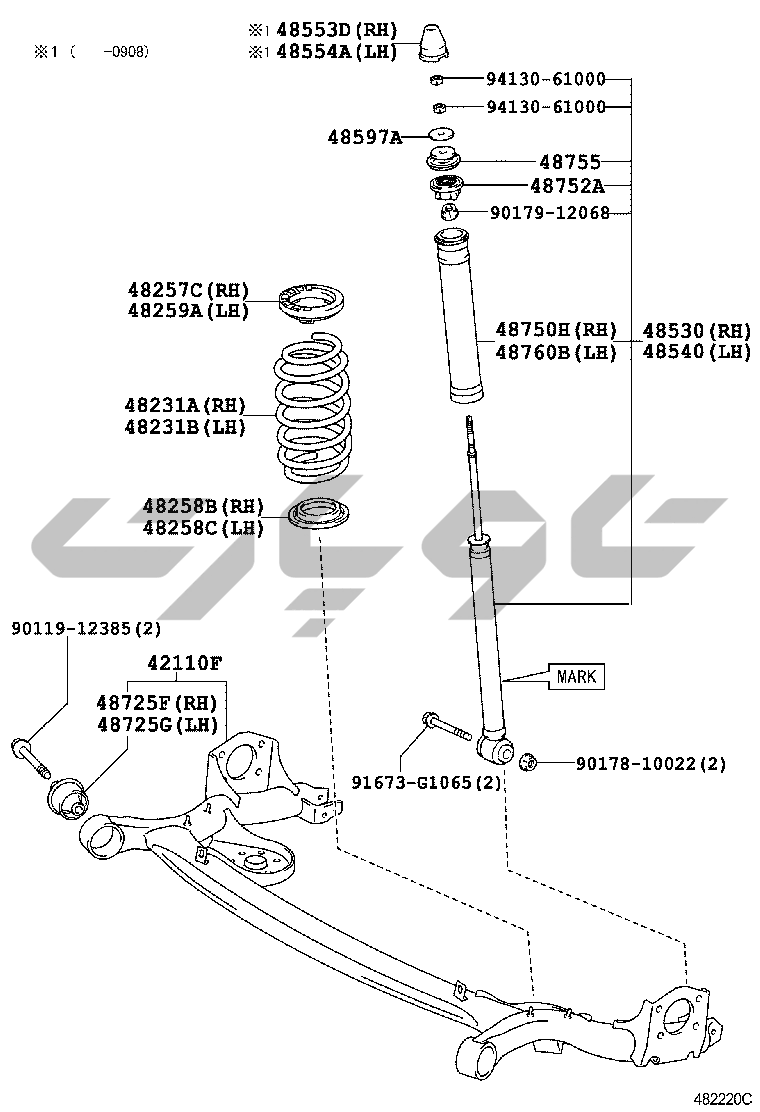 ※1 ( -0908)

※1 48553D(RH)
※1 48554A(LH)

94130-61000
94130-61000
48597A
48755
48752A
90179-12068

48257C(RH)
48259A(LH)

48750H(RH)
48760B(LH)

48530(RH)
48540(LH)

48231A(RH)
48231B(LH)

48258B(RH)
48258C(LH)

90119-12385(2)

42110F

48725F(RH)
48725G(LH)

MARK

91673-G1065(2)

90178-10022(2)

482220C