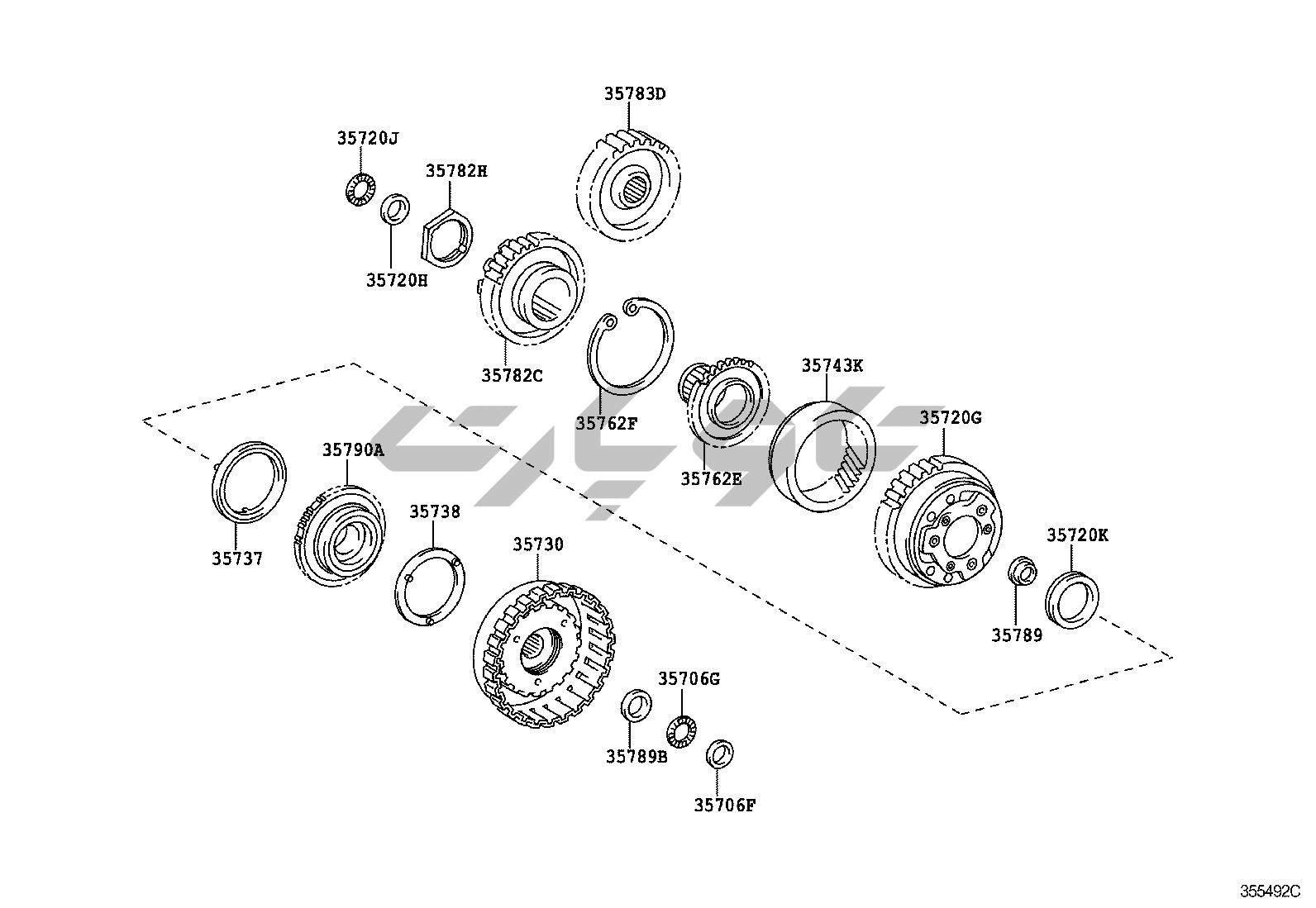 35783D

35720J

35782H

35720H

35782C

35762F

35743K

35762E

35720G

35790A

35738

35737

35730

35720K

35789

35706G

35789B

35706F

355492C