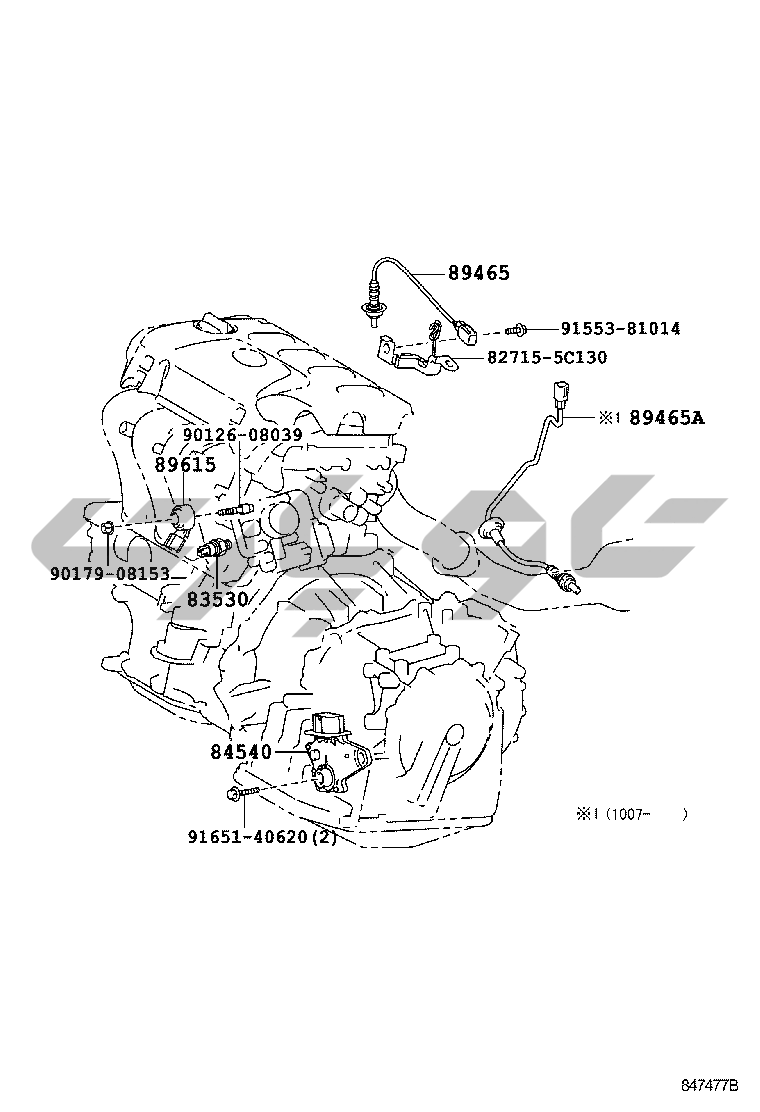 89465
91553-81014
82715-5C130
※1 89465A
90126-08039
89615
90179-08153
83530
84540
91651-40620(2)
※1 (1007- )
847477B