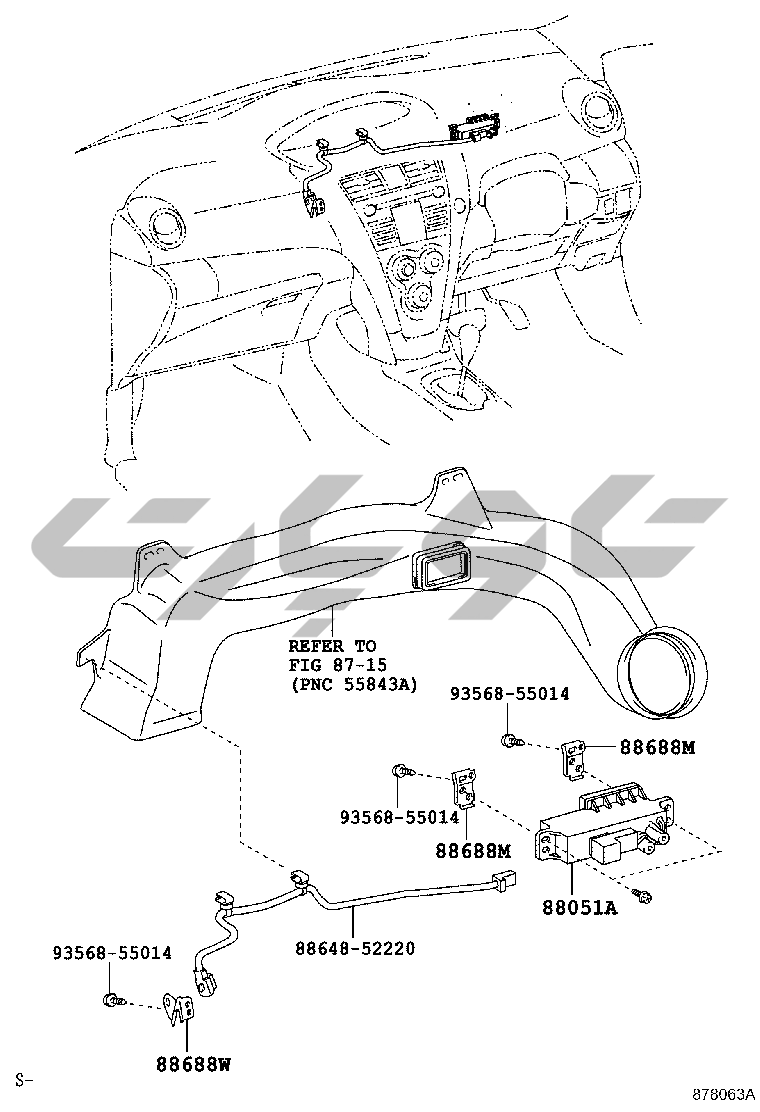 REFER TO
FIG 87-15
(PNC 55843A)

93568-55014
88688M
93568-55014
88688M
88051A
88648-52220
93568-55014
88688W

S-
878063A