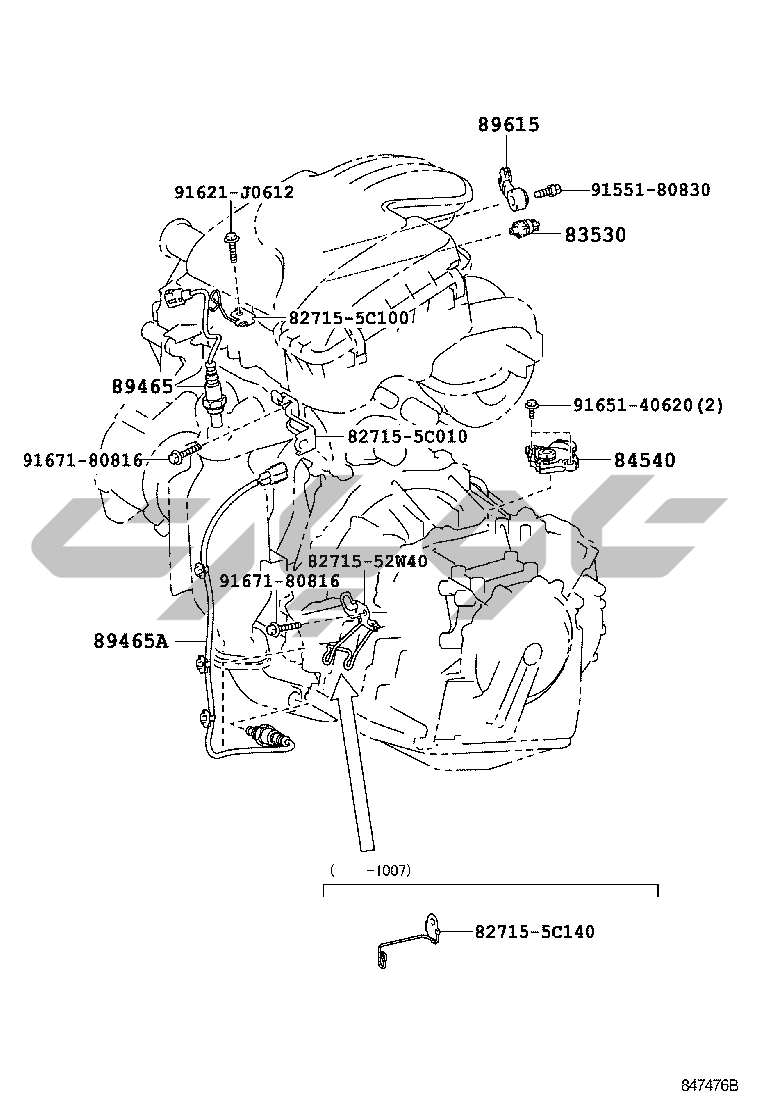 89615

91621-J0612

91551-80830

83530

82715-5C100

89465

91651-40620(2)

82715-5C010

91671-80816

84540

82715-52W40

91671-80816

89465A

( -1007)

82715-5C140

847476B