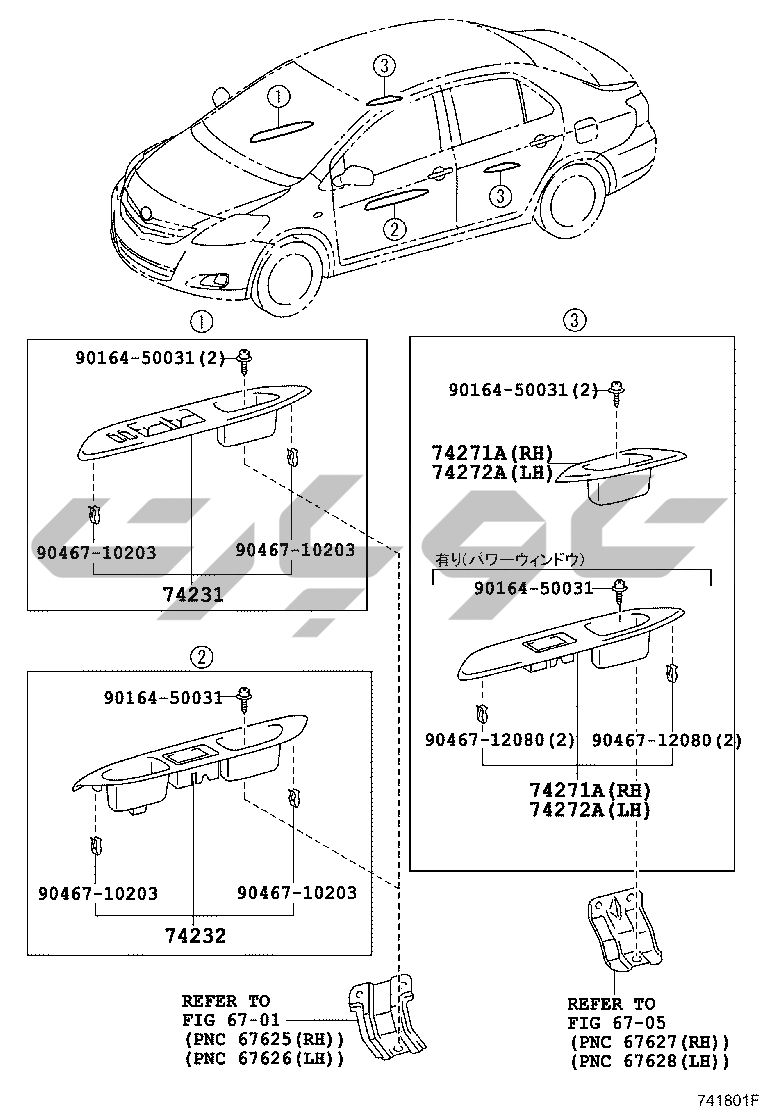 1

3

2

3

1

90164-50031(2)

90467-10203

90467-10203

74231

2

90164-50031

90467-10203

90467-10203

74232

3

90164-50031(2)

74271A(RH)
74272A(LH)

有り(パワーウィンドウ)

90164-50031

90467-12080(2)

90467-12080(2)

74271A(RH)
74272A(LH)

REFER TO
FIG 67-01
(PNC 67625(RH))
(PNC 67626(LH))

REFER TO
FIG 67-05
(PNC 67627(RH))
(PNC 67628(LH))

741801F