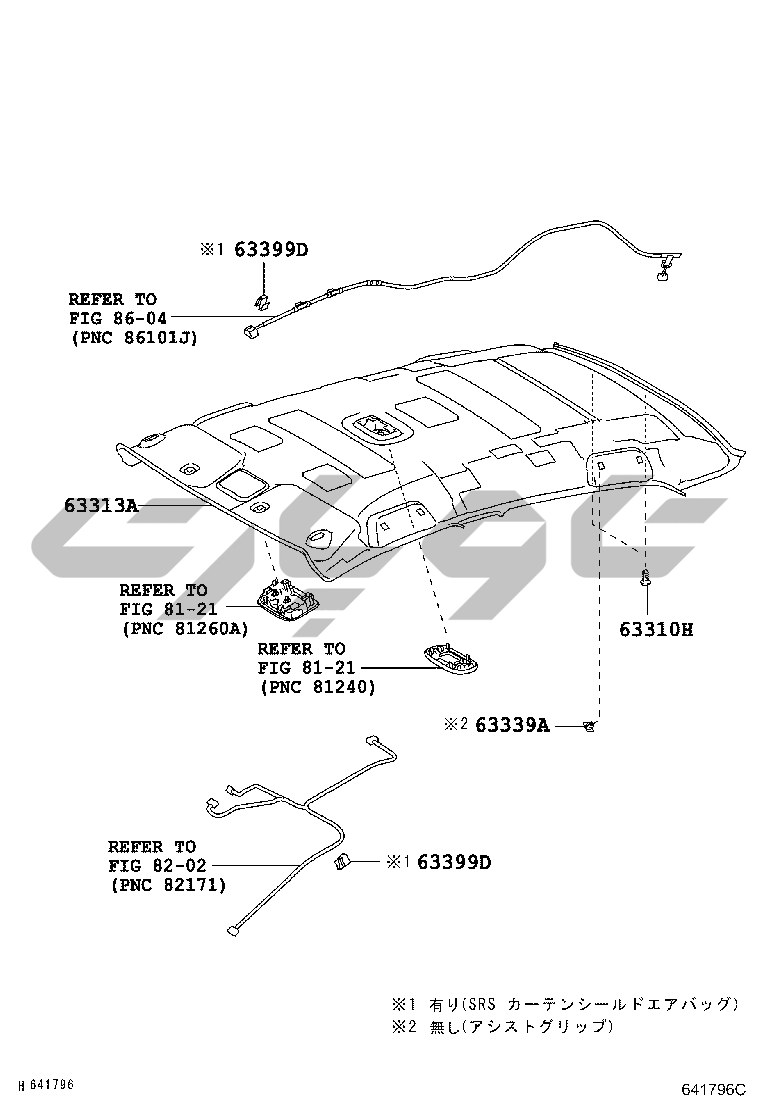 ※1 63399D

REFER TO
FIG 86-04
(PNC 86101J)

63313A

REFER TO
FIG 81-21
(PNC 81260A)

REFER TO
FIG 81-21
(PNC 81240)

63310H

※2 63339A

REFER TO
FIG 82-02
(PNC 82171)

※1 63399D

※1 有り(SRS カーテンシールドエアバッグ)
※2 無し(アシストグリップ)

H 641796

641796C