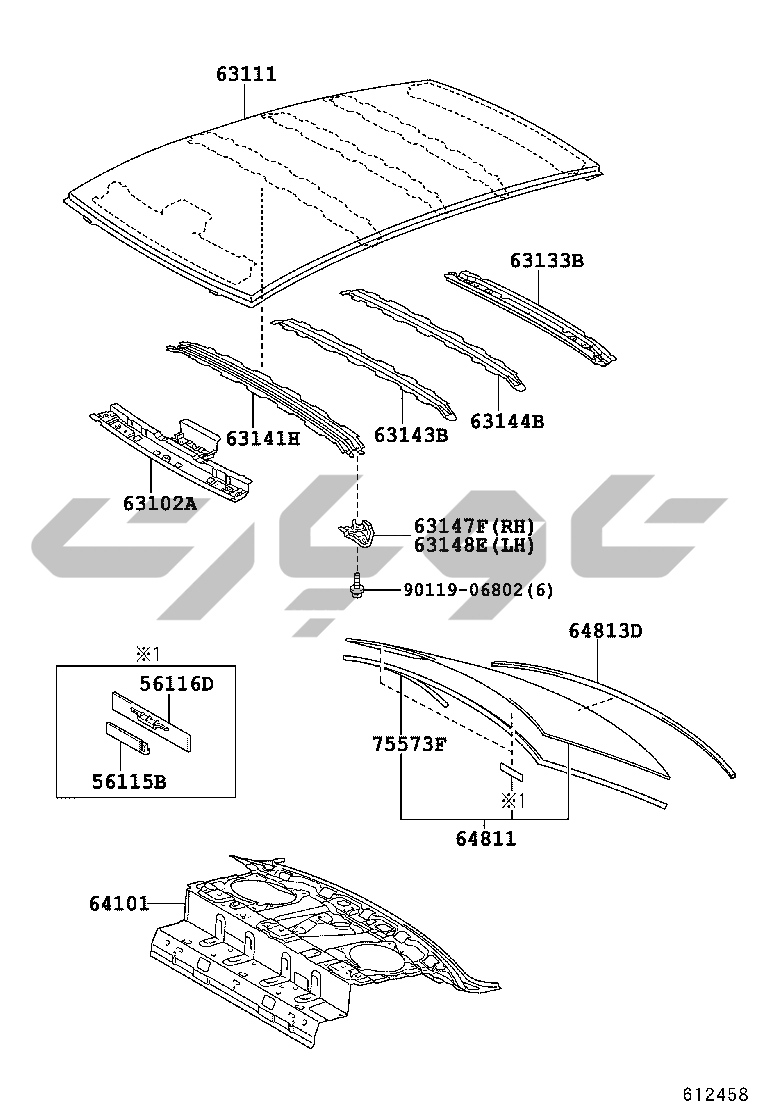 63111

63133B

63141H

63143B

63144B

63102A

63147F(RH)
63148E(LH)

90119-06802(6)

※1

56116D

56115B

64813D

75573F

※1

64811

64101

612458