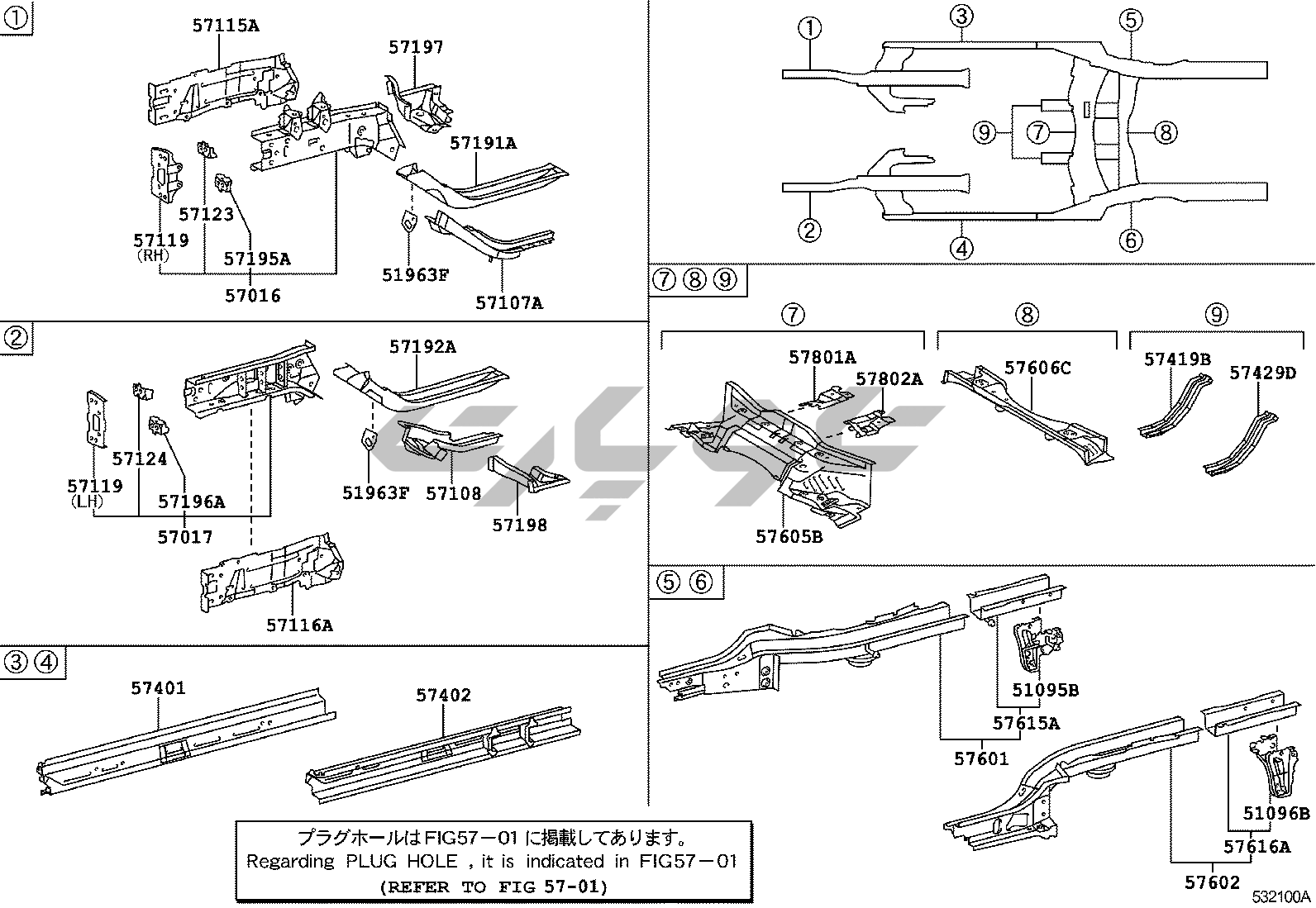 ①
57115A
57197
57191A
57123
57119
(RH)
57195A
57016
51963F
57107A

②
57192A
57124
57119
(LH)
57196A
57017
51963F
57108
57198
57116A

③④
57401
57402

① ③ ⑤
⑨ ⑦ ⑧
② ④ ⑥

⑦⑧⑨
⑦ ⑧ ⑨
57801A
57802A
57606C
57419B
57429D
57605B

⑤⑥
51095B
57615A
57601
51096B
57616A
57602

プラグホールはFIG57－01 に掲載してあります。
Regarding PLUG HOLE , it is indicated in FIG57－01
(REFER TO FIG 57-01)

532100A