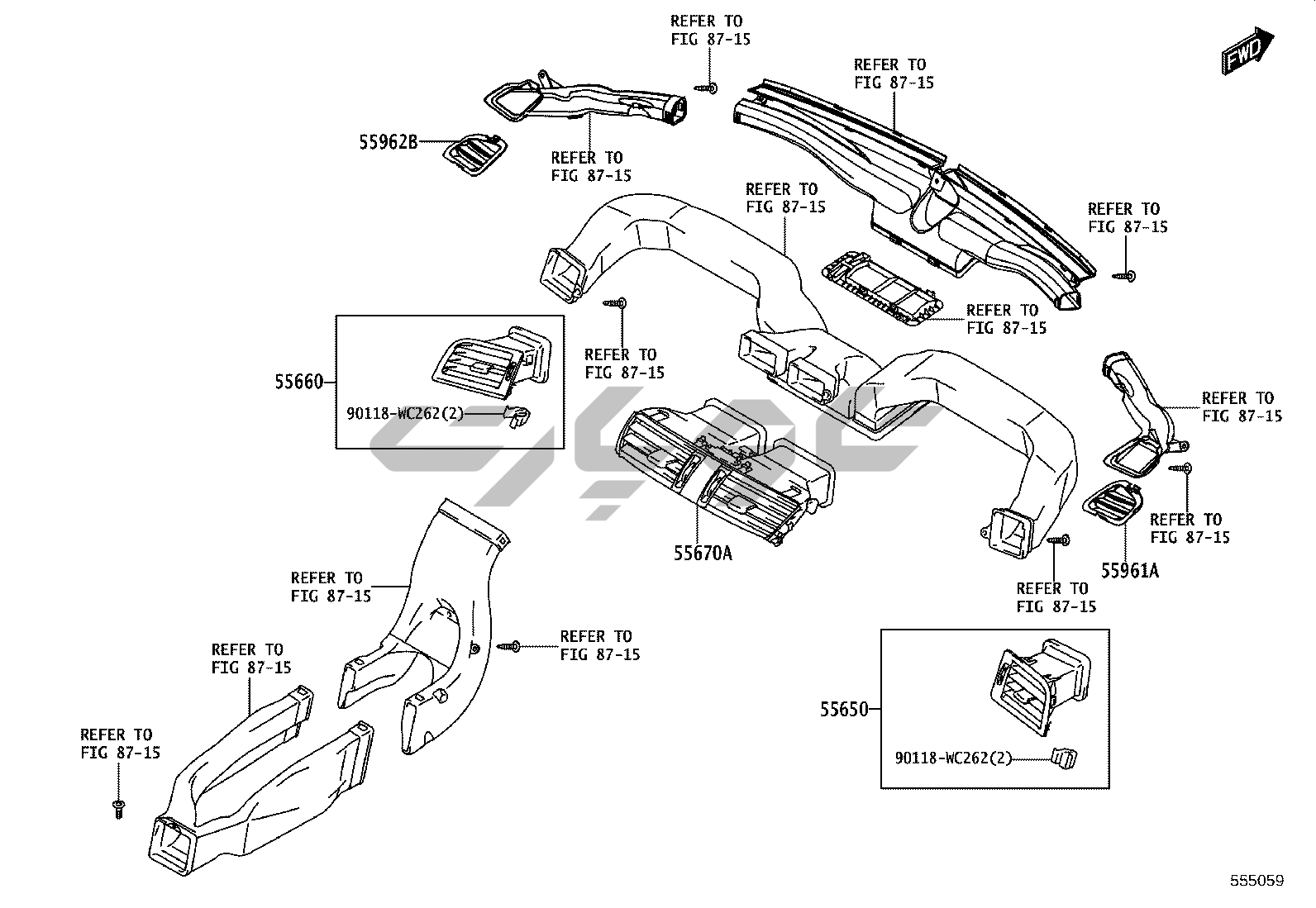 REFER TO
FIG 87-15

FWD

REFER TO
FIG 87-15

55962B

REFER TO
FIG 87-15

REFER TO
FIG 87-15

REFER TO
FIG 87-15

REFER TO
FIG 87-15

REFER TO
FIG 87-15

55660

90118-WC262(2)

REFER TO
FIG 87-15

REFER TO
FIG 87-15

55670A

55961A

REFER TO
FIG 87-15

REFER TO
FIG 87-15

REFER TO
FIG 87-15

REFER TO
FIG 87-15

REFER TO
FIG 87-15

55650

90118-WC262(2)

555059