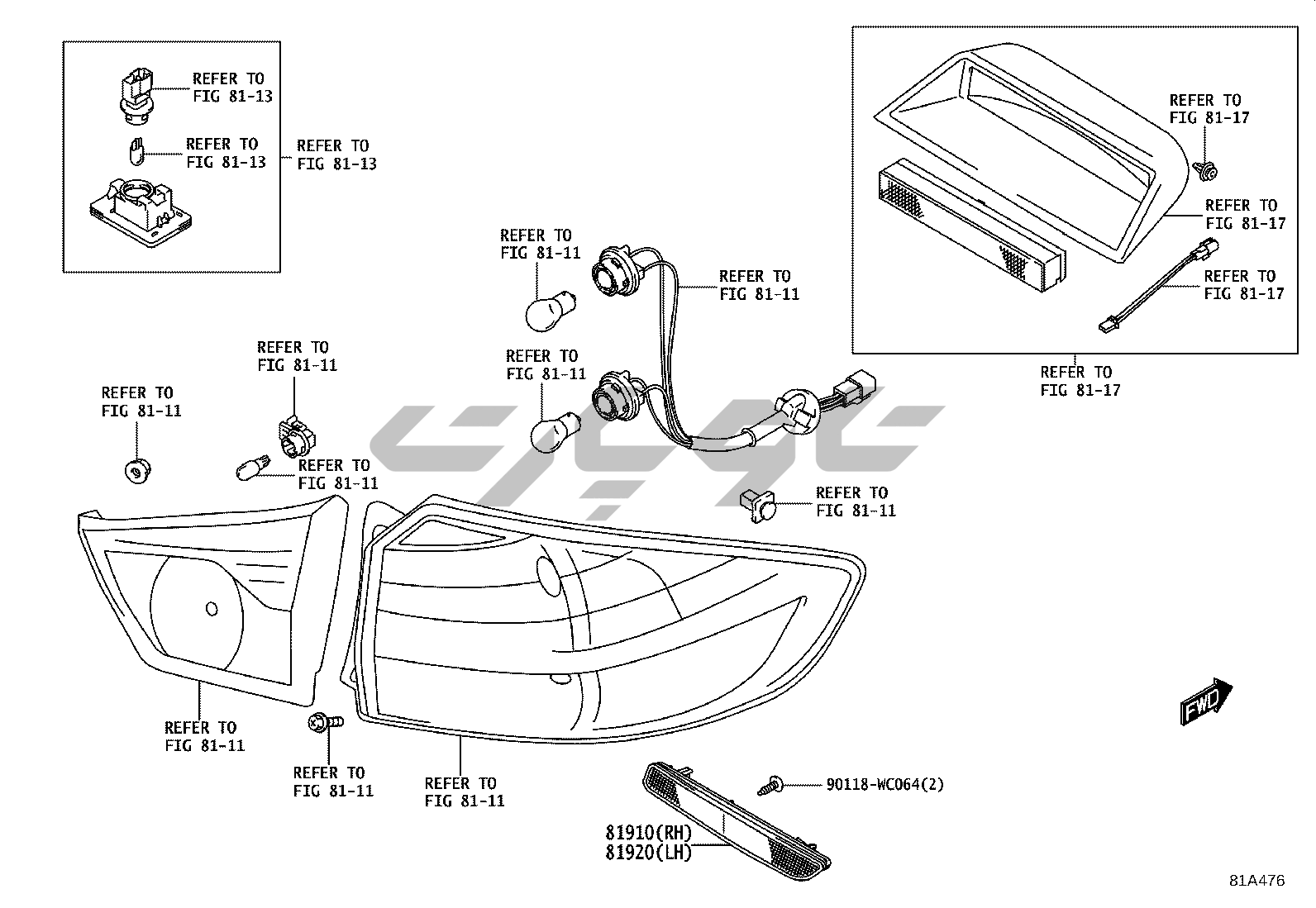 REFER TO
FIG 81-13

REFER TO
FIG 81-13

REFER TO
FIG 81-13

REFER TO
FIG 81-17

REFER TO
FIG 81-17

REFER TO
FIG 81-17

REFER TO
FIG 81-17

REFER TO
FIG 81-11

REFER TO
FIG 81-11

REFER TO
FIG 81-11

REFER TO
FIG 81-11

REFER TO
FIG 81-11

REFER TO
FIG 81-11

REFER TO
FIG 81-11

REFER TO
FIG 81-11

REFER TO
FIG 81-11

REFER TO
FIG 81-11

FWD

90118-WC064(2)

81910(RH)
81920(LH)

81A476