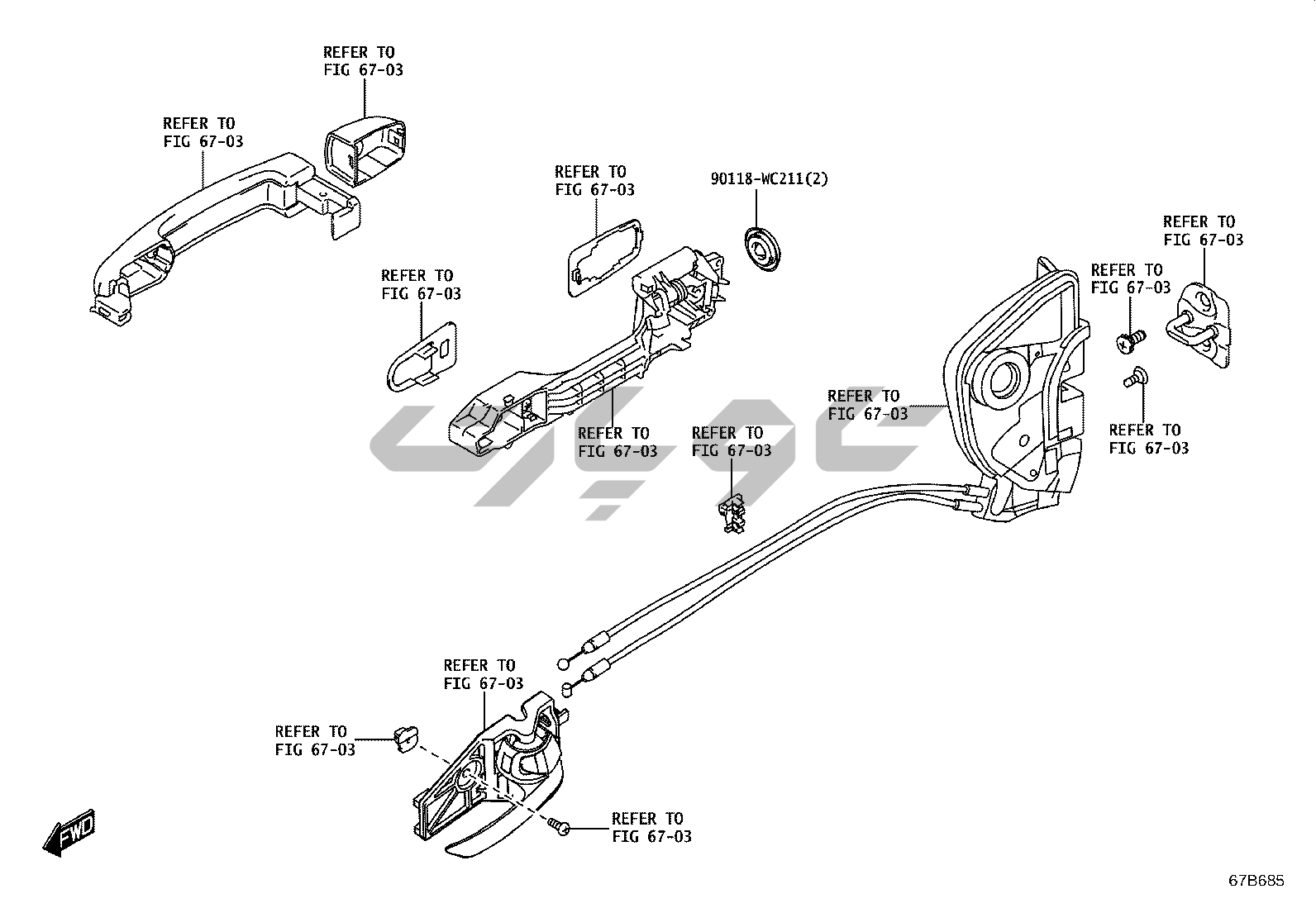 REFER TO
FIG 67-03

REFER TO
FIG 67-03

REFER TO
FIG 67-03

90118-WC211(2)

REFER TO
FIG 67-03

REFER TO
FIG 67-03

REFER TO
FIG 67-03

REFER TO
FIG 67-03

REFER TO
FIG 67-03

REFER TO
FIG 67-03

REFER TO
FIG 67-03

REFER TO
FIG 67-03

REFER TO
FIG 67-03

REFER TO
FIG 67-03

FWD

67B685