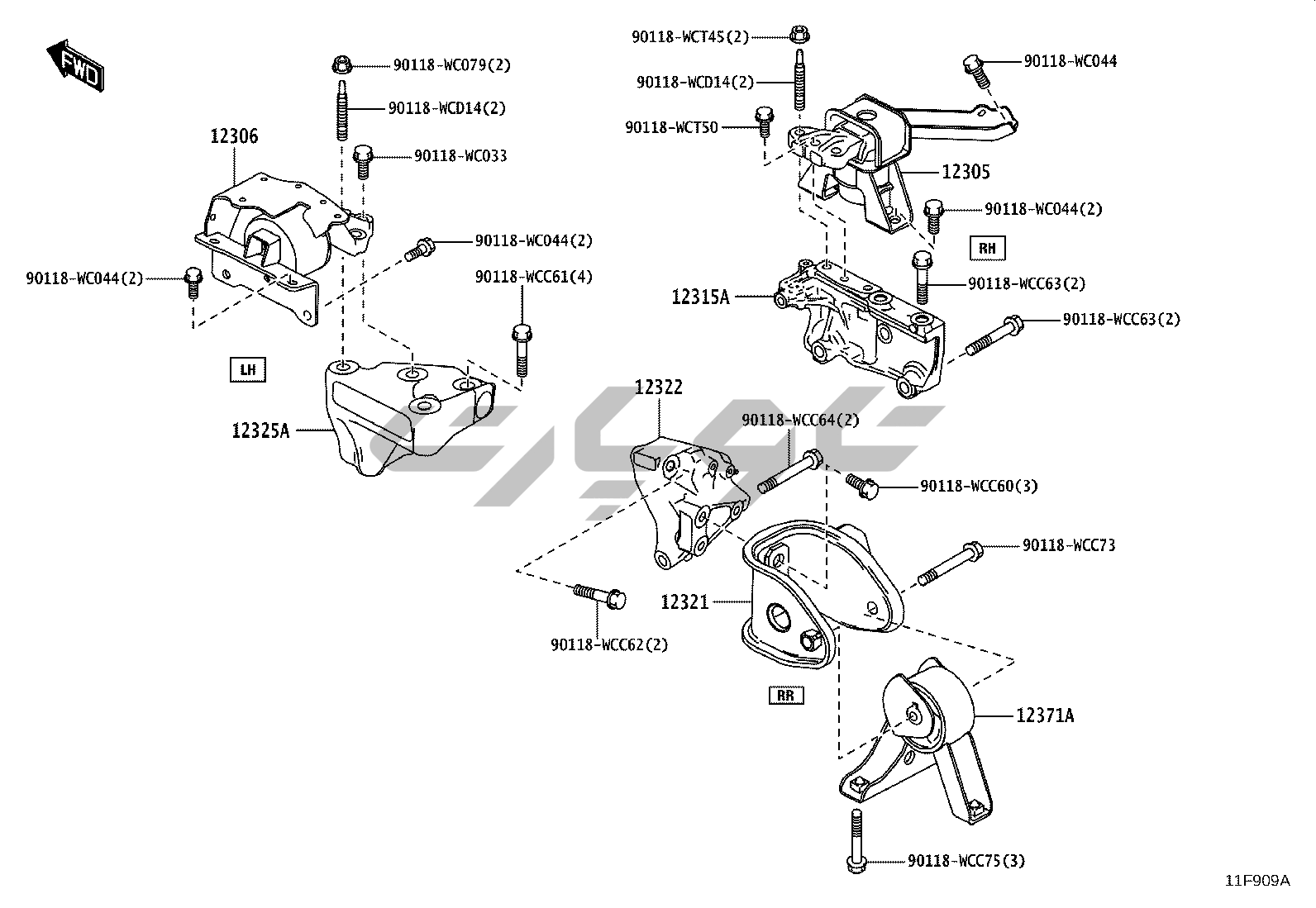 FWD

90118-WC079(2)
90118-WCD14(2)
12306
90118-WC033
90118-WC044(2)
90118-WC044(2)
90118-WCC61(4)
LH
12325A

90118-WCT45(2)
90118-WCD14(2)
90118-WCT50
90118-WC044
12305
90118-WC044(2)
RH
90118-WCC63(2)
12315A
90118-WCC63(2)

12322
90118-WCC64(2)
90118-WCC60(3)
90118-WCC73
12321
90118-WCC62(2)
RR
12371A
90118-WCC75(3)

11F909A