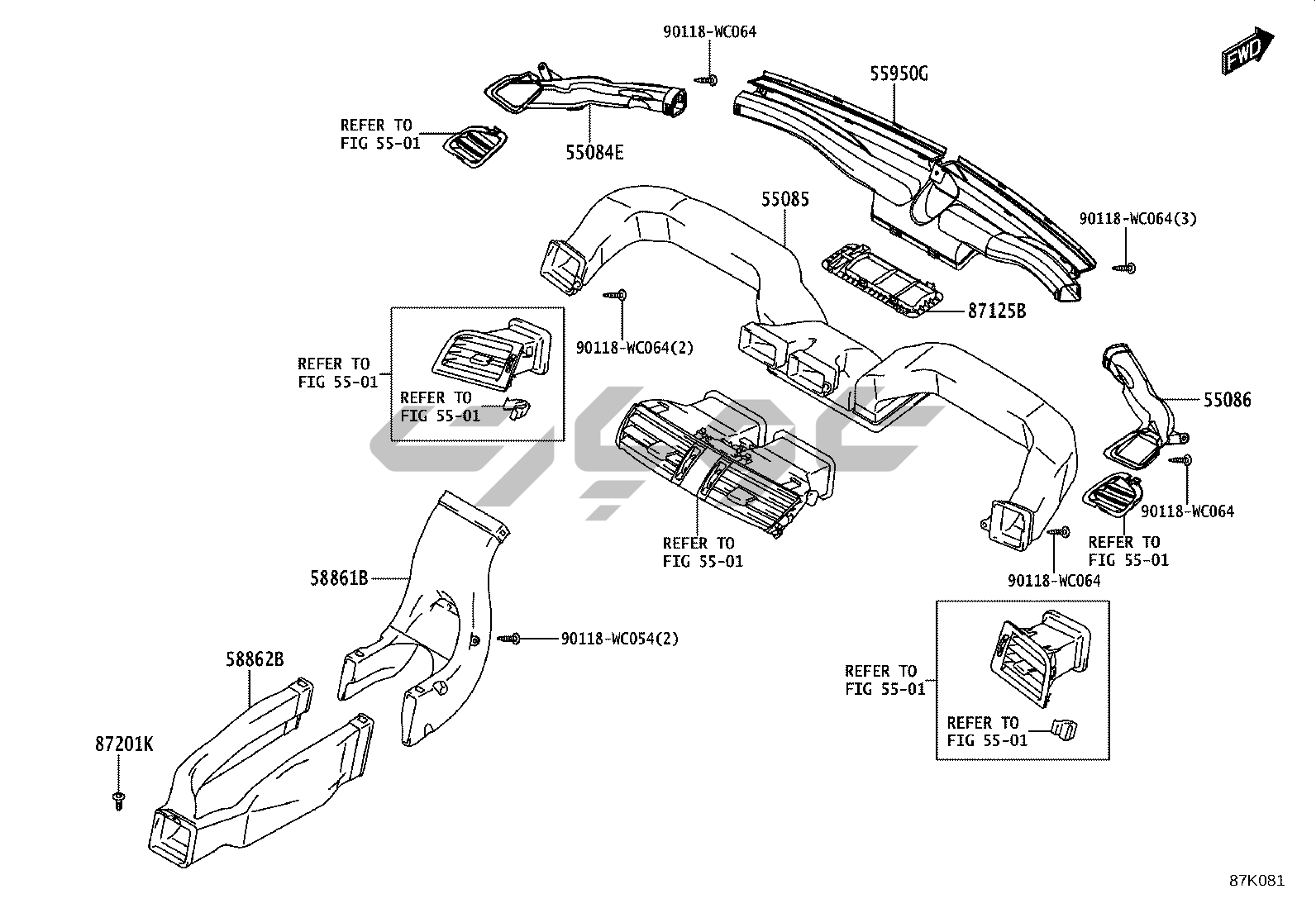 90118-WC064

FWD

55950G

REFER TO
FIG 55-01

55084E

55085

90118-WC064(3)

87125B

90118-WC064(2)

REFER TO
FIG 55-01

REFER TO
FIG 55-01

55086

90118-WC064

REFER TO
FIG 55-01

REFER TO
FIG 55-01

90118-WC064

58861B

90118-WC054(2)

58862B

REFER TO
FIG 55-01

REFER TO
FIG 55-01

87201K

87K081