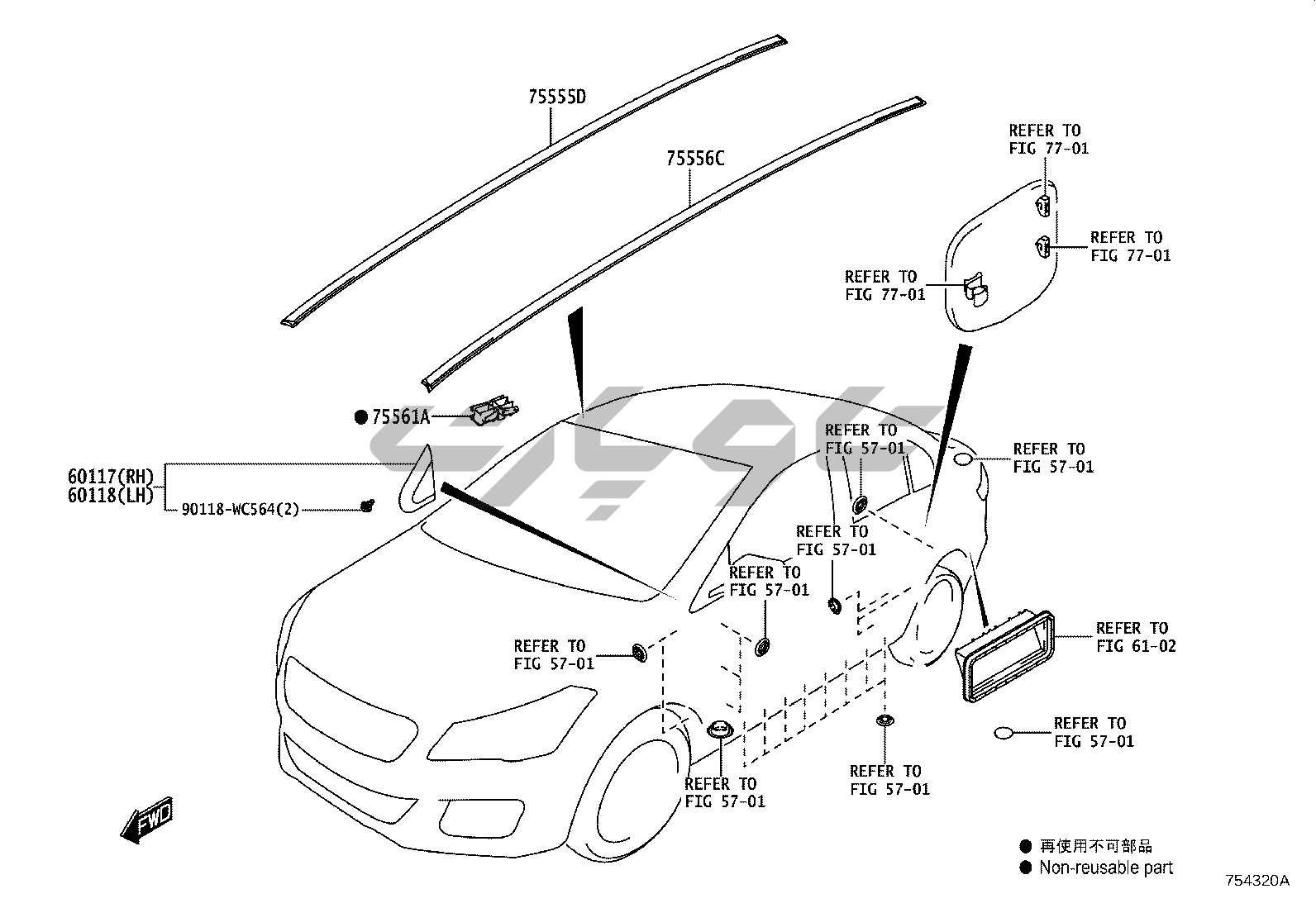 75555D

75556C

REFER TO FIG 77-01

REFER TO FIG 77-01

REFER TO FIG 77-01

● 75561A

60117(RH)
60118(LH)

90118-WC564(2)

REFER TO FIG 57-01

REFER TO FIG 57-01

REFER TO FIG 57-01

REFER TO FIG 57-01

REFER TO FIG 57-01

REFER TO FIG 61-02

REFER TO FIG 57-01

REFER TO FIG 57-01

REFER TO FIG 57-01

FWD

● 再使用不可部品
● Non-reusable part

754320A