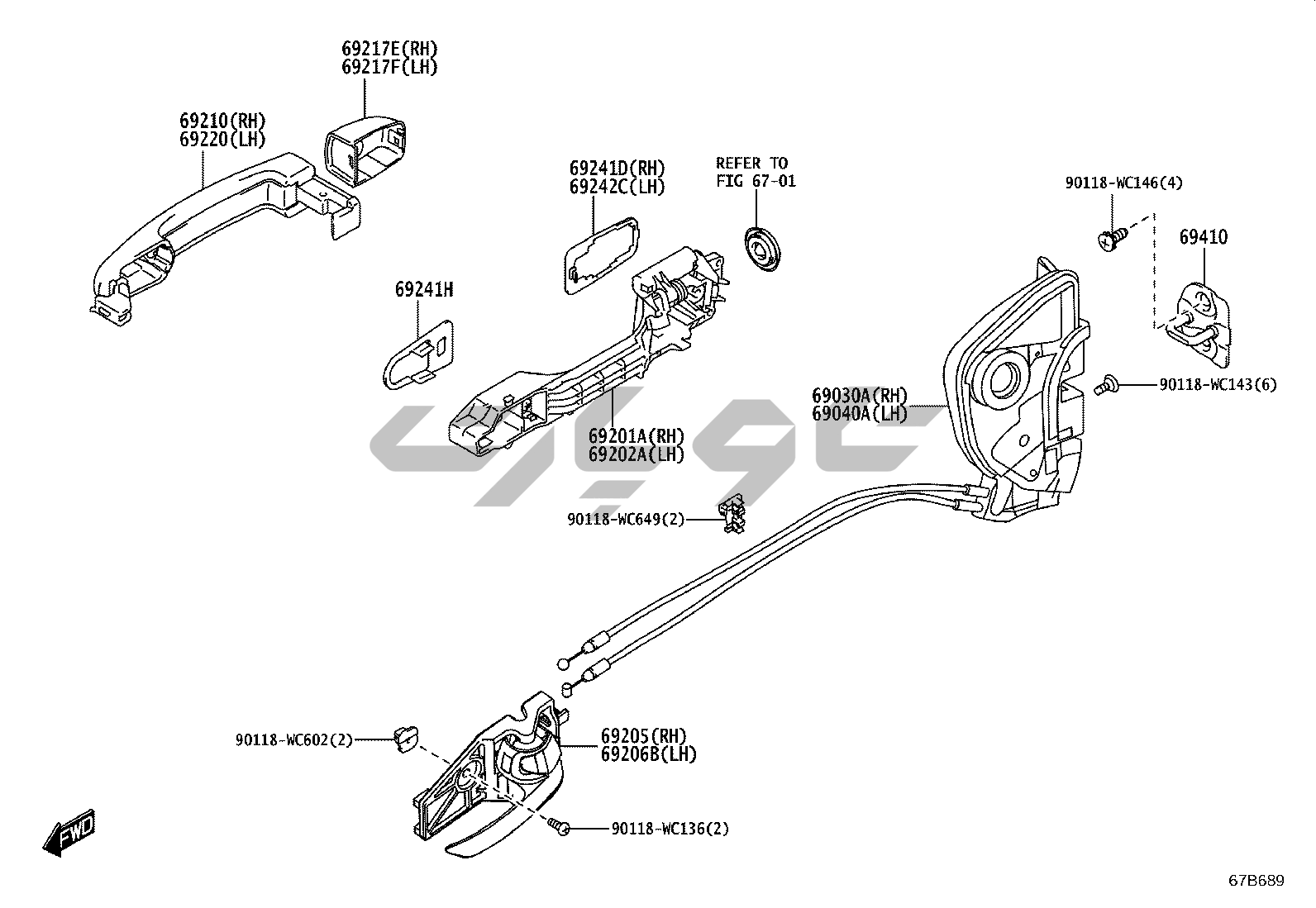 69217E(RH)
69217F(LH)

69210(RH)
69220(LH)

69241D(RH)
69242C(LH)

REFER TO
FIG 67-01

90118-WC146(4)

69410

69241H

90118-WC143(6)

69030A(RH)
69040A(LH)

69201A(RH)
69202A(LH)

90118-WC649(2)

90118-WC602(2)

69205(RH)
69206B(LH)

90118-WC136(2)

FWD

67B689