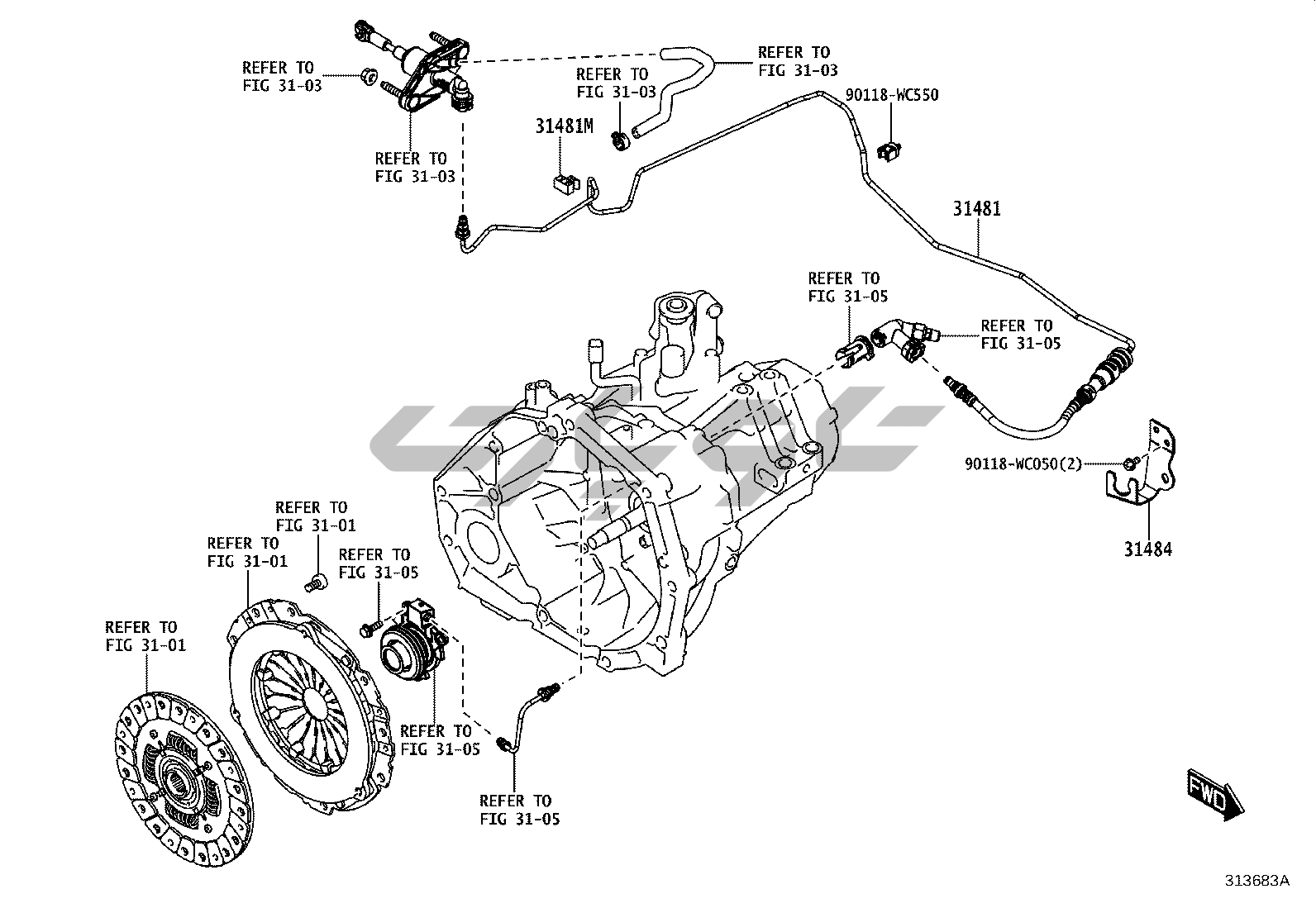 REFER TO
FIG 31-03

REFER TO
FIG 31-03

REFER TO
FIG 31-03

REFER TO
FIG 31-03

90118-WC550

31481M

31481

REFER TO
FIG 31-05

REFER TO
FIG 31-05

90118-WC050(2)

31484

REFER TO
FIG 31-01

REFER TO
FIG 31-01

REFER TO
FIG 31-05

REFER TO
FIG 31-01

REFER TO
FIG 31-05

REFER TO
FIG 31-05

FWD

313683A