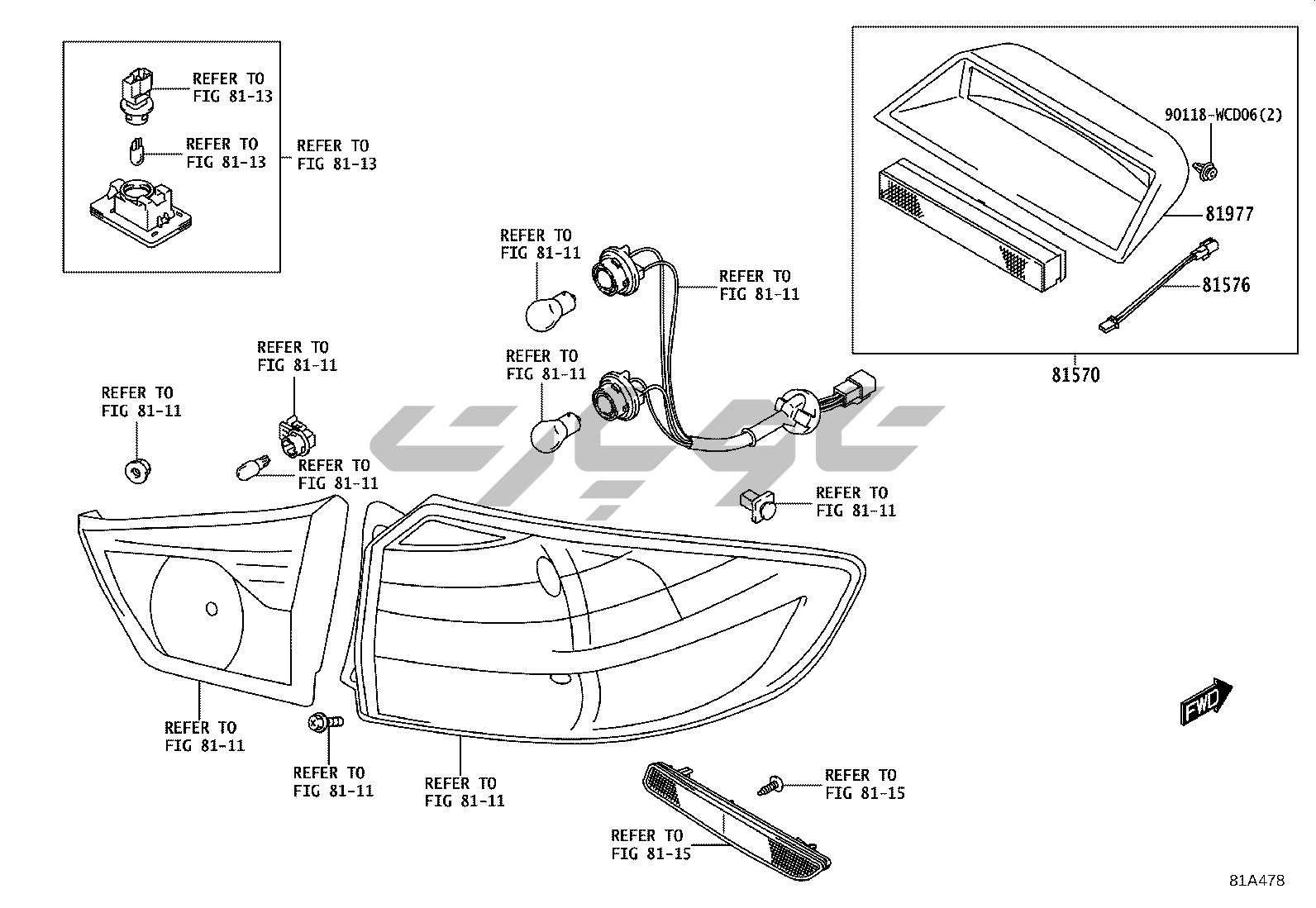 REFER TO
FIG 81-13

REFER TO
FIG 81-13

REFER TO
FIG 81-13

90118-WCD06(2)

81977

81576

81570

REFER TO
FIG 81-11

REFER TO
FIG 81-11

REFER TO
FIG 81-11

REFER TO
FIG 81-11

REFER TO
FIG 81-11

REFER TO
FIG 81-11

REFER TO
FIG 81-11

REFER TO
FIG 81-11

REFER TO
FIG 81-11

REFER TO
FIG 81-11

REFER TO
FIG 81-15

REFER TO
FIG 81-15

FWD

81A478