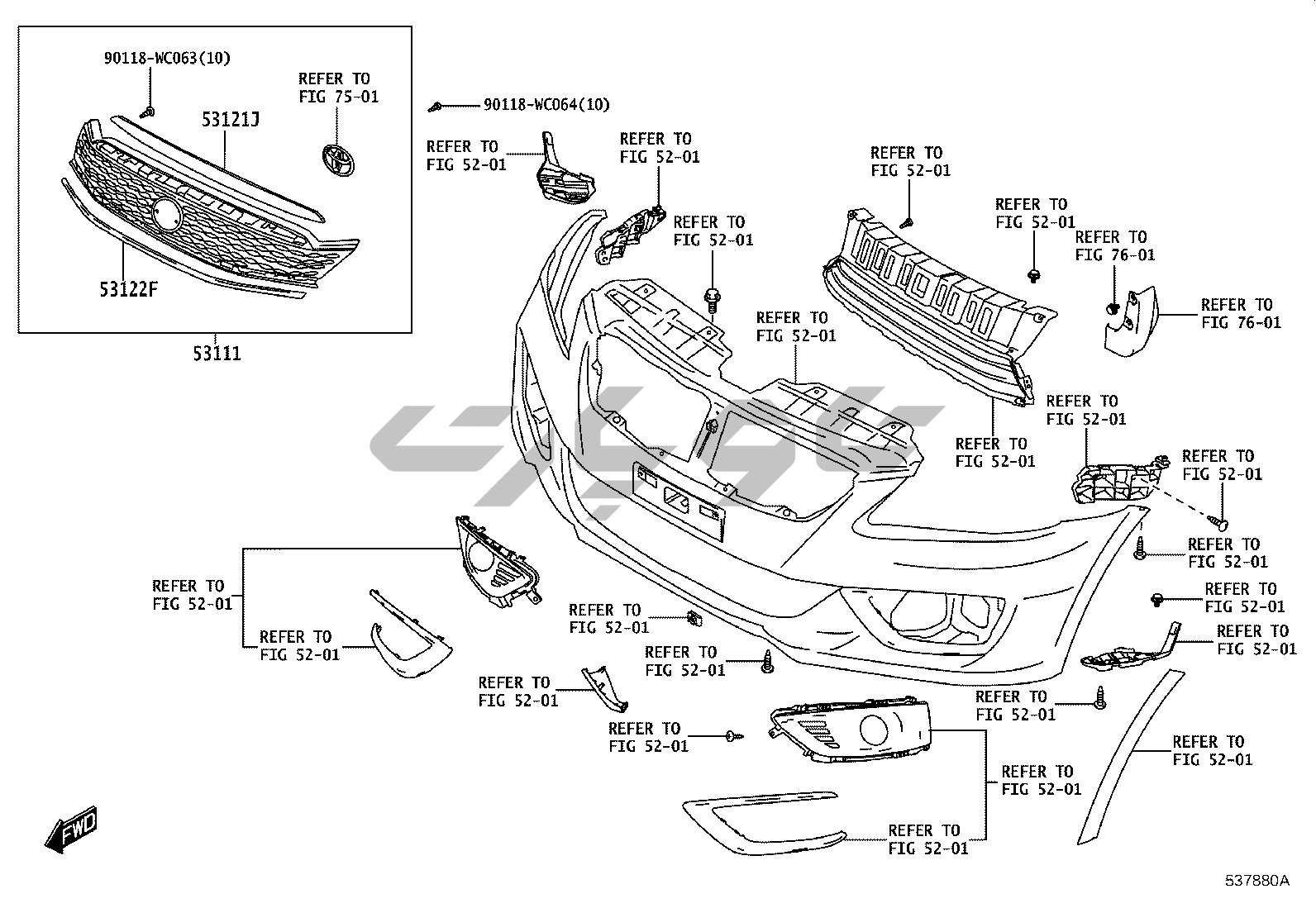 90118-WC063(10)

REFER TO
FIG 75-01

53121J

53122F

53111

90118-WC064(10)

REFER TO
FIG 52-01

REFER TO
FIG 52-01

REFER TO
FIG 52-01

REFER TO
FIG 52-01

REFER TO
FIG 52-01

REFER TO
FIG 52-01

REFER TO
FIG 76-01

REFER TO
FIG 76-01

REFER TO
FIG 52-01

REFER TO
FIG 52-01

REFER TO
FIG 52-01

REFER TO
FIG 52-01

REFER TO
FIG 52-01

REFER TO
FIG 52-01

REFER TO
FIG 52-01

REFER TO
FIG 52-01

REFER TO
FIG 52-01

REFER TO
FIG 52-01

REFER TO
FIG 52-01

REFER TO
FIG 52-01

REFER TO
FIG 52-01

REFER TO
FIG 52-01

REFER TO
FIG 52-01

REFER TO
FIG 52-01

FWD

537880A